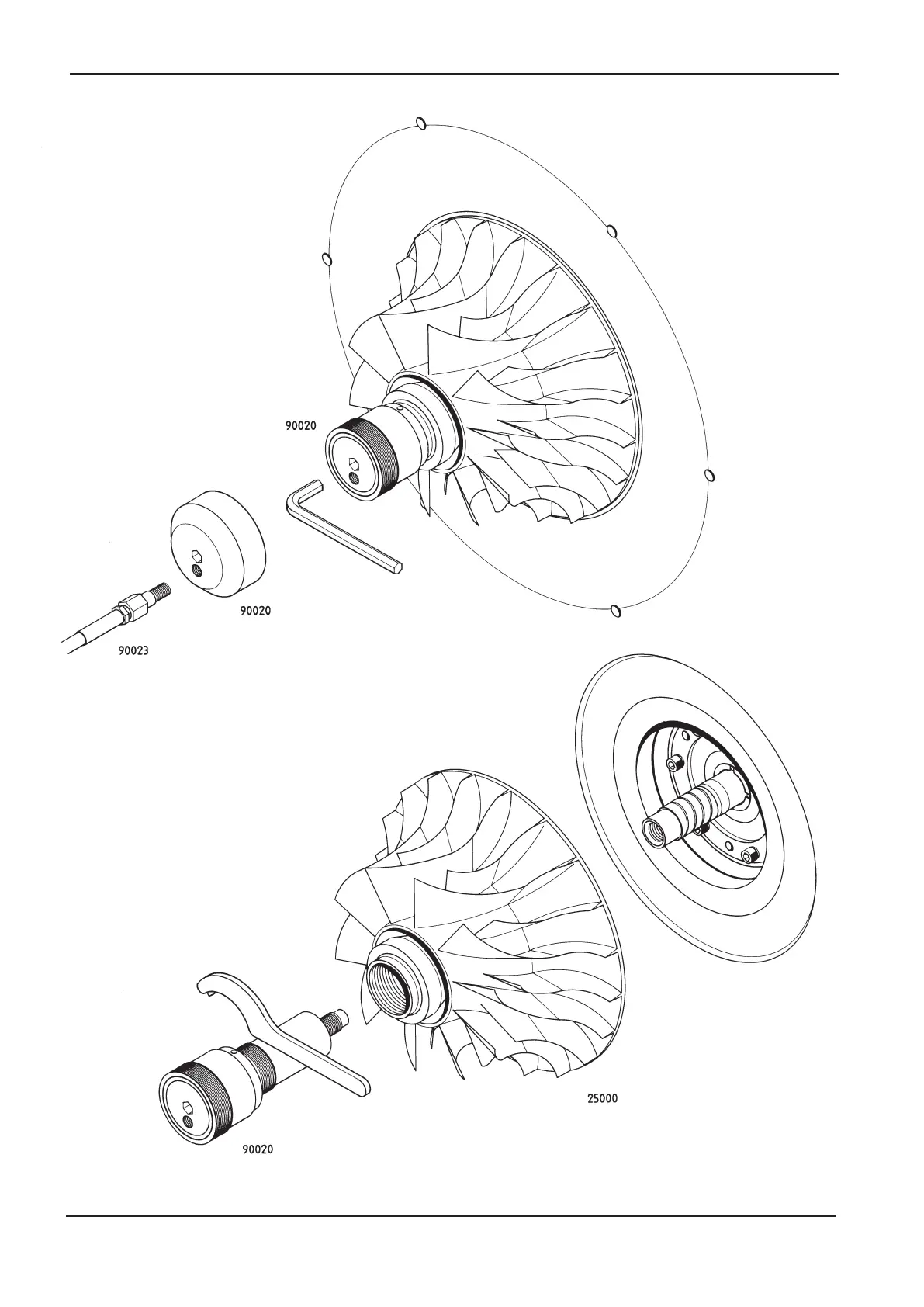 90020

90020

90023

25000

90020