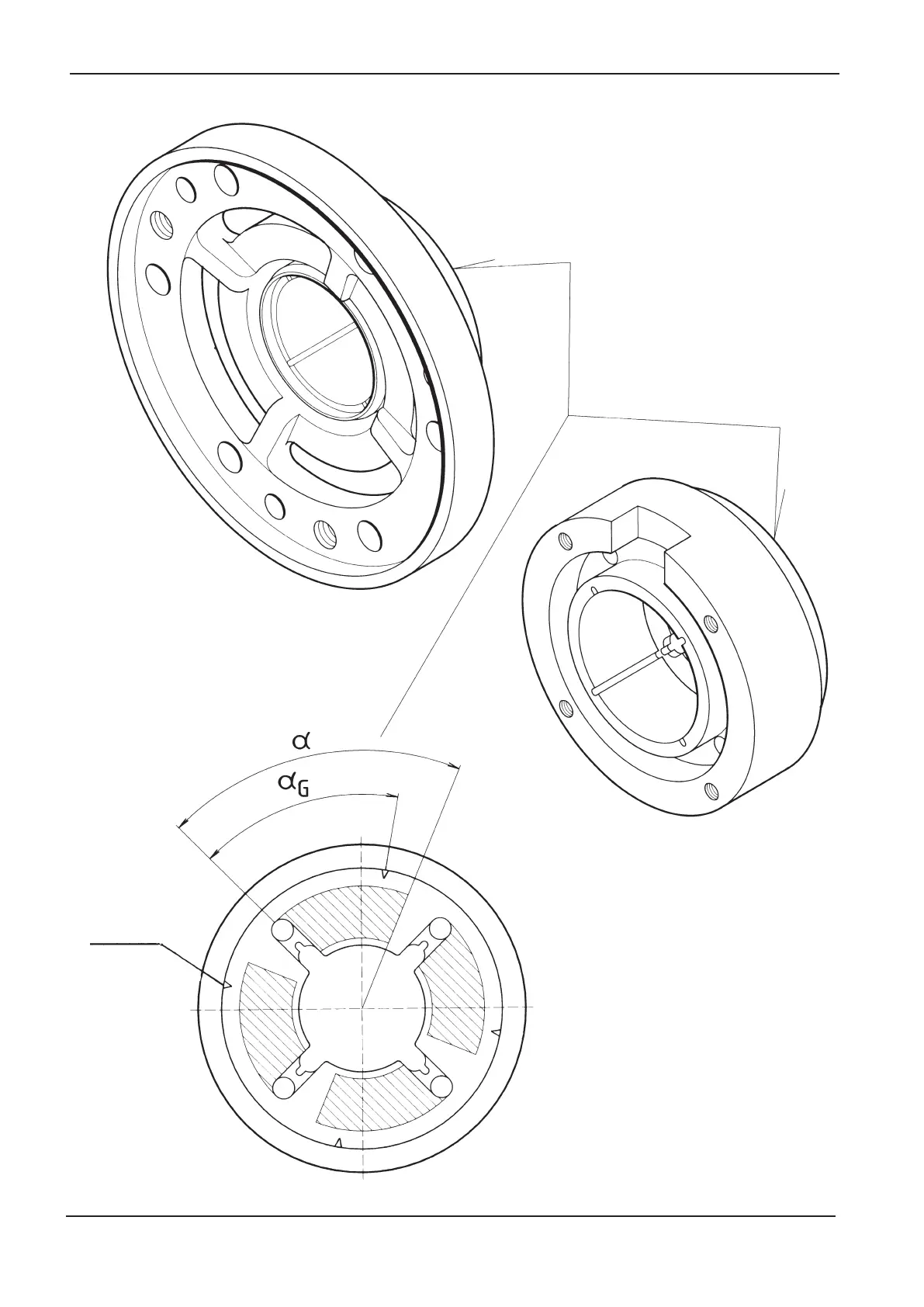 $\alpha$

$\alpha_G$