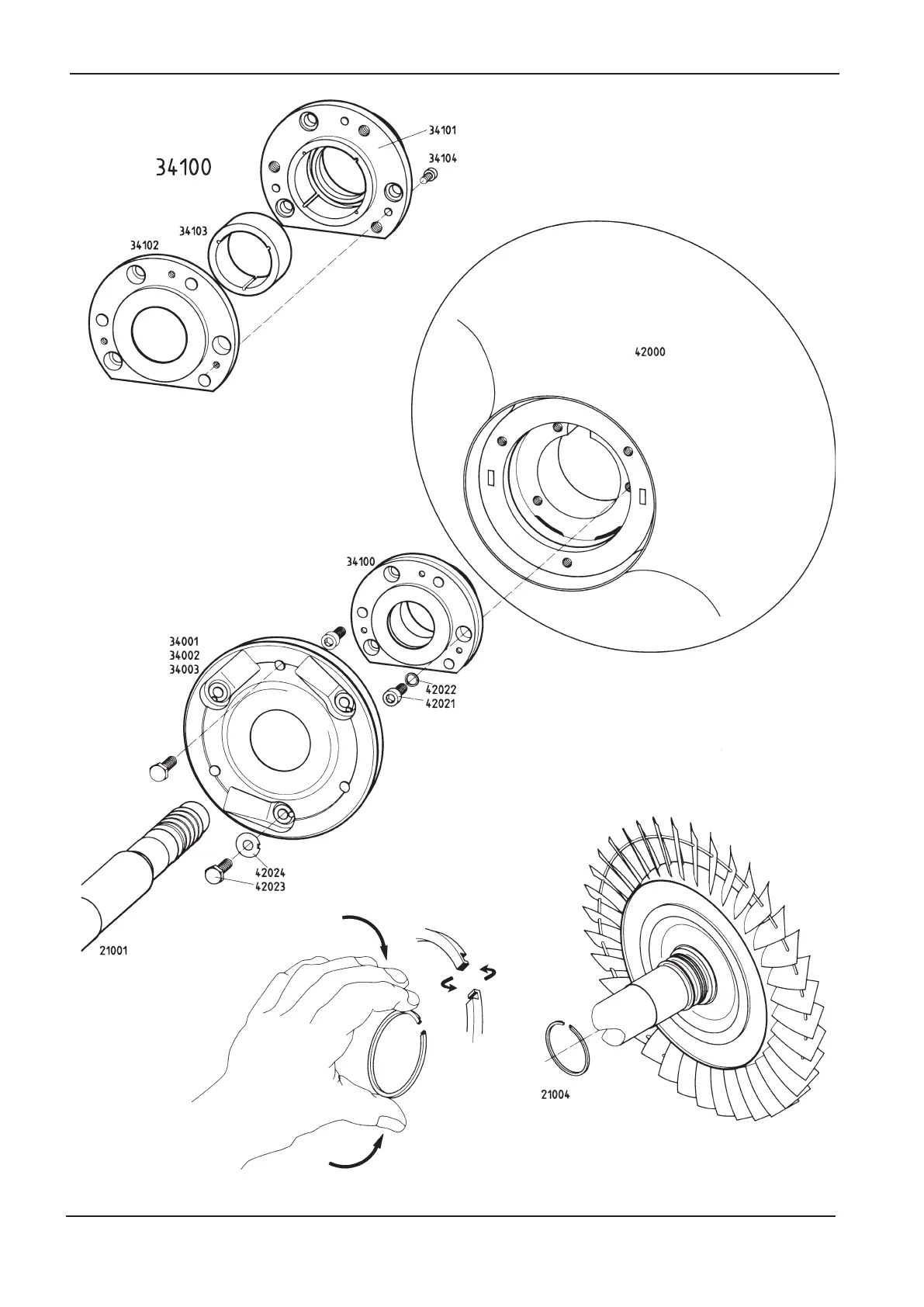 34100

34101

34104

34103

34102

42000

34100

34001
34002
34003

42022
42021

42024
42023

21001

21004