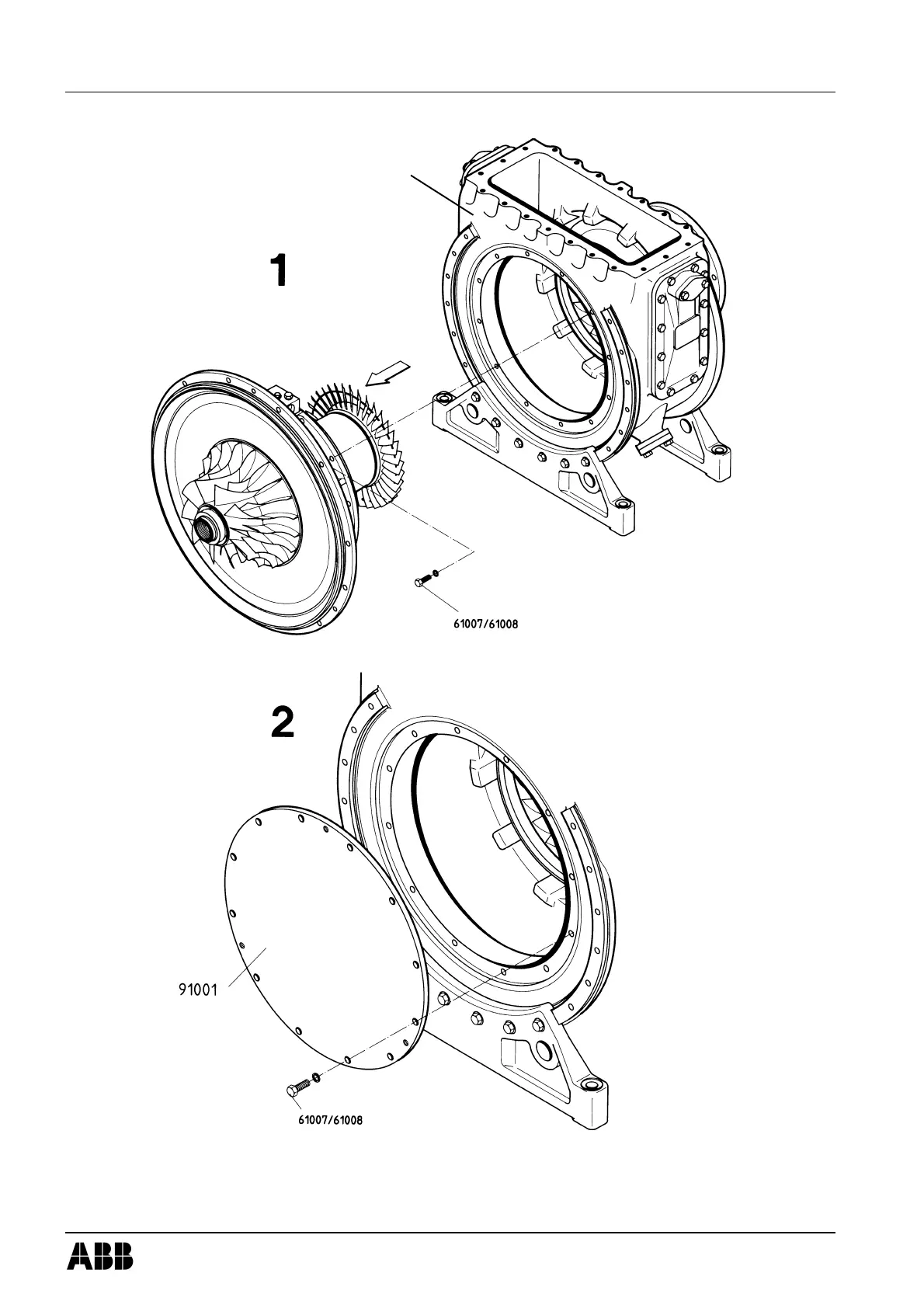 1

61007/61008

2

91001

61007/61008

ABB