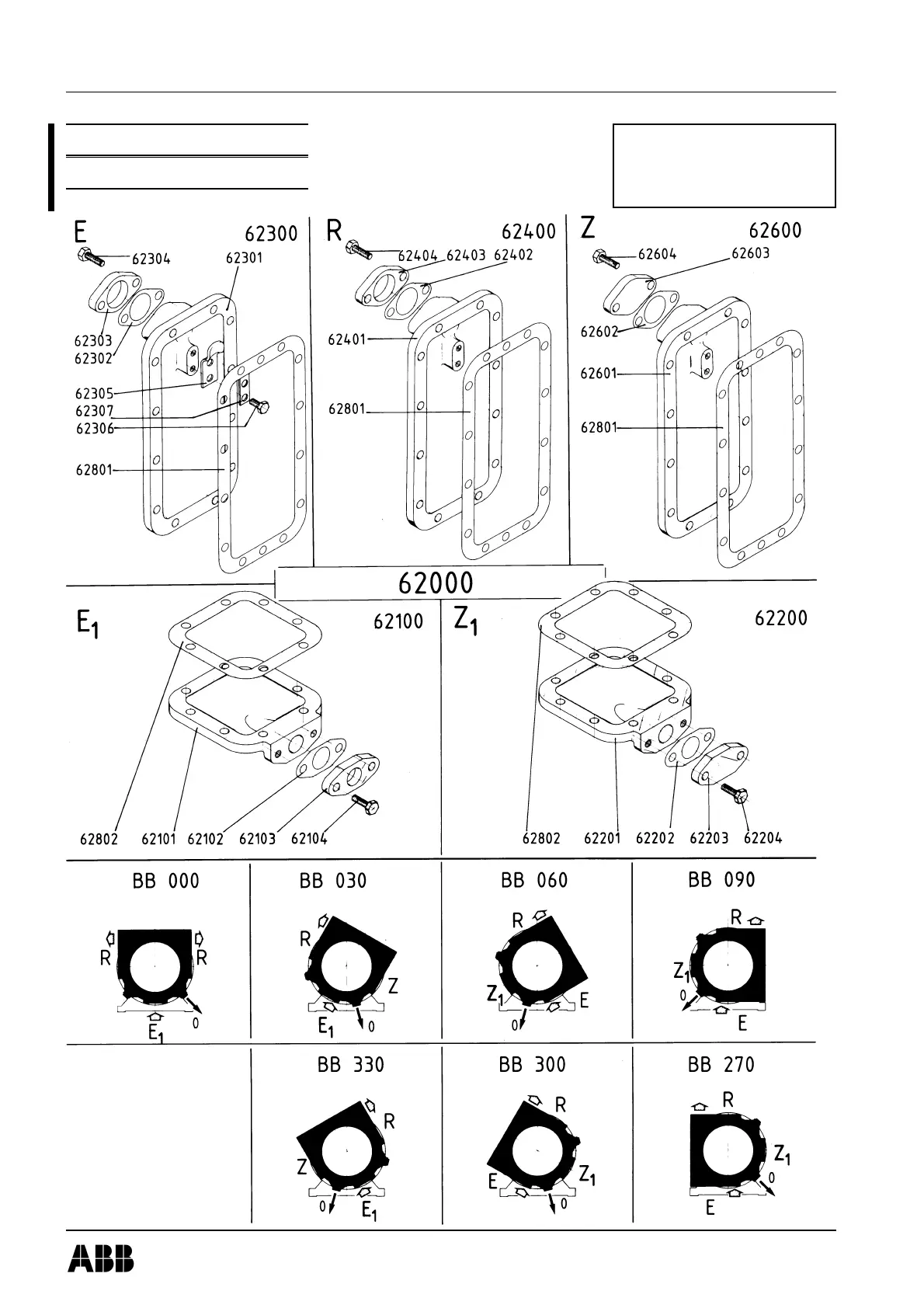 E 62300

62304 62301

62303
62302

62305
62307
62306

62801

R 62400

62404 62403 62402

62401

62801

Z 62600

62604 62603

62602

62601

62801

62000

$E_1$ 62100

62802 62101 62102 62103 62104

$Z_1$ 62200

62802 62201 62202 62203 62204

BB 000

R R

$E_1$ 0

BB 030

R

Z

$E_1$ 0

BB 060

R

$Z_1$ E

0

BB 090

R

$Z_1$

0

E

BB 330

R

Z

0 $E_1$

BB 300

R

E $Z_1$

0

BB 270

R

$Z_1$

0

E

ABB