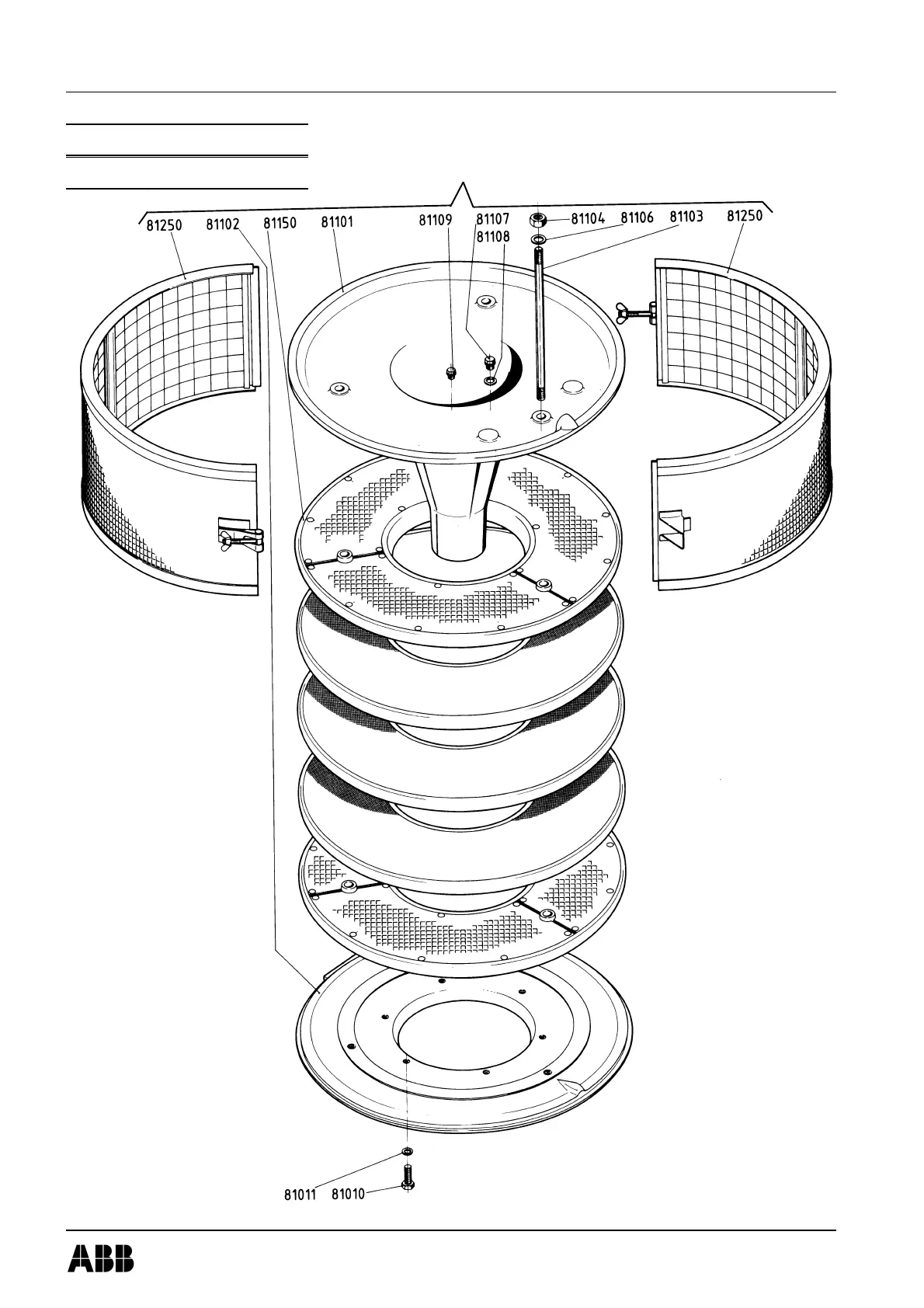 81250 81102 81150 81101 81109 81107 81108 81104 81106 81103 81250

81011 81010

ABB