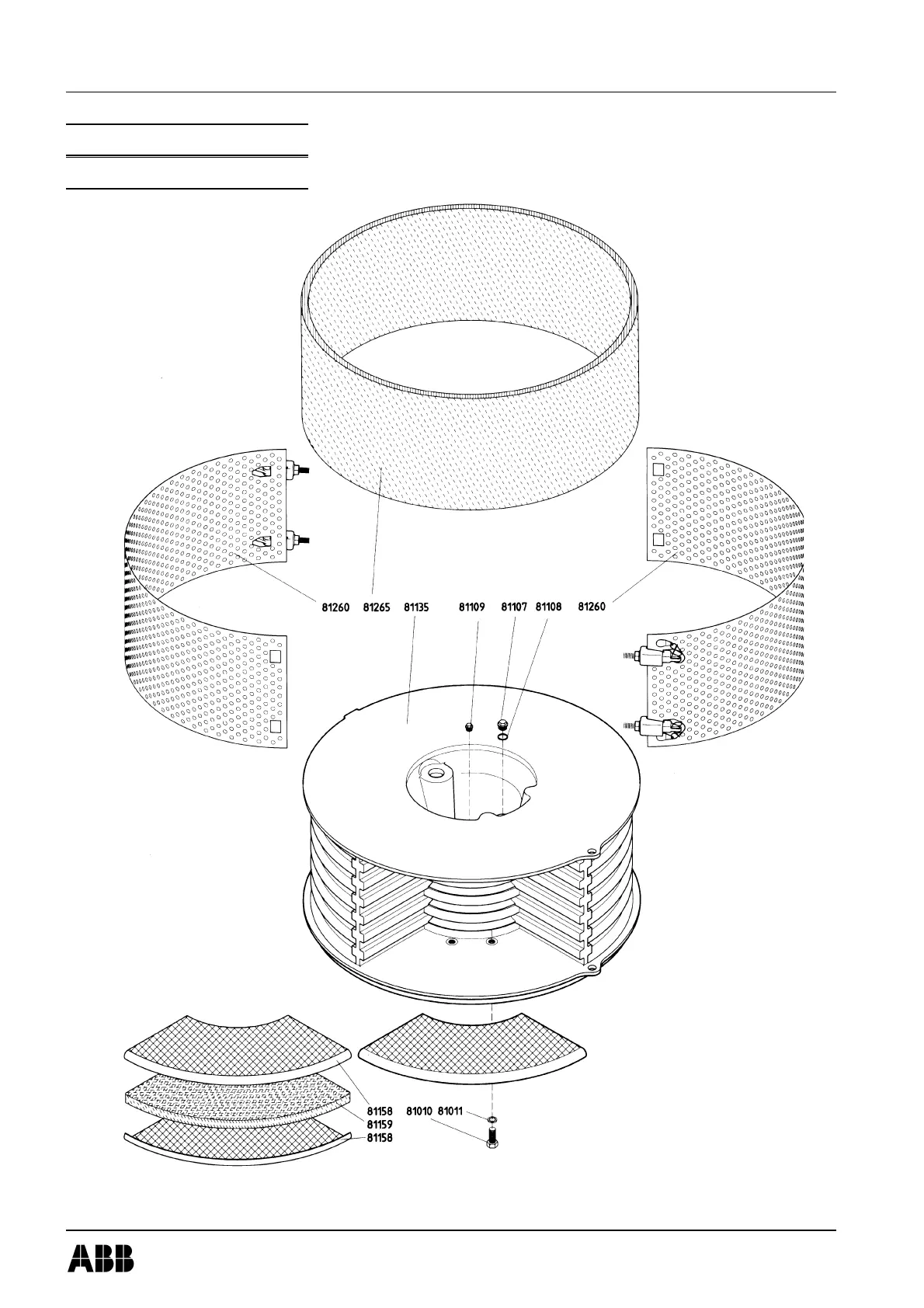 81260 81265 81135 81109 81107 81108 81260

81158
81159
81158

81010 81011

ABB