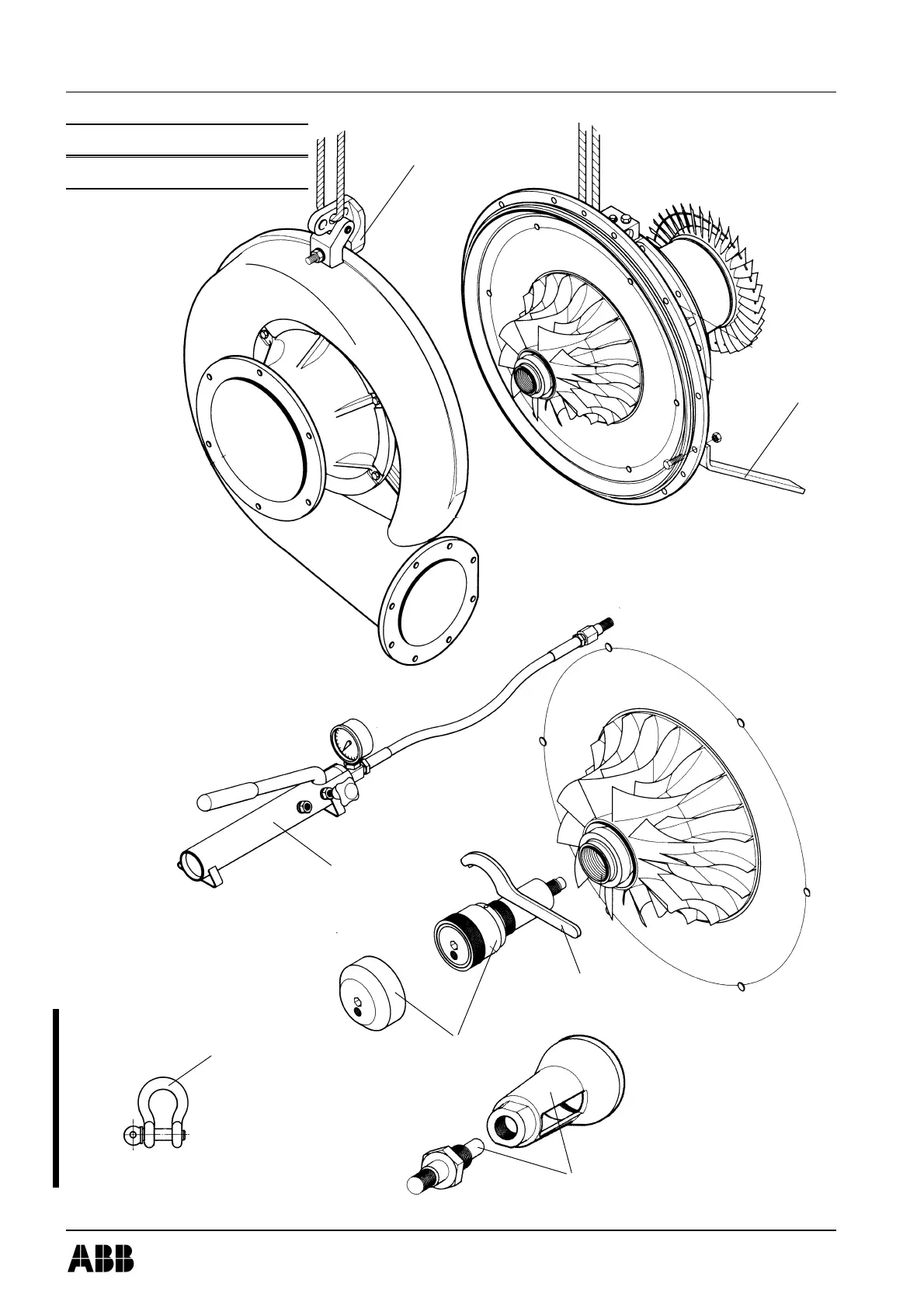 ABB