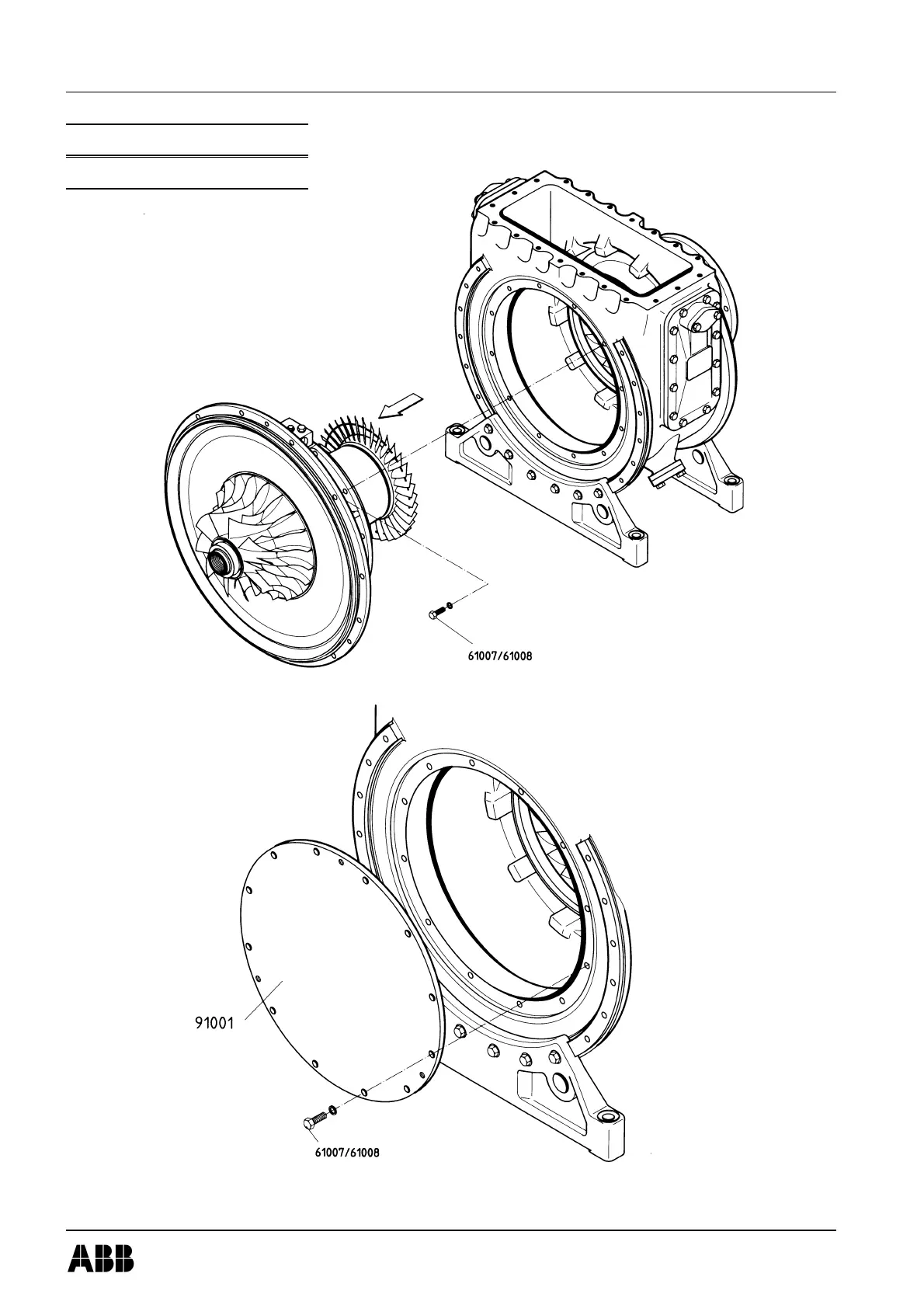 61007/61008

91001

61007/61008

ABB