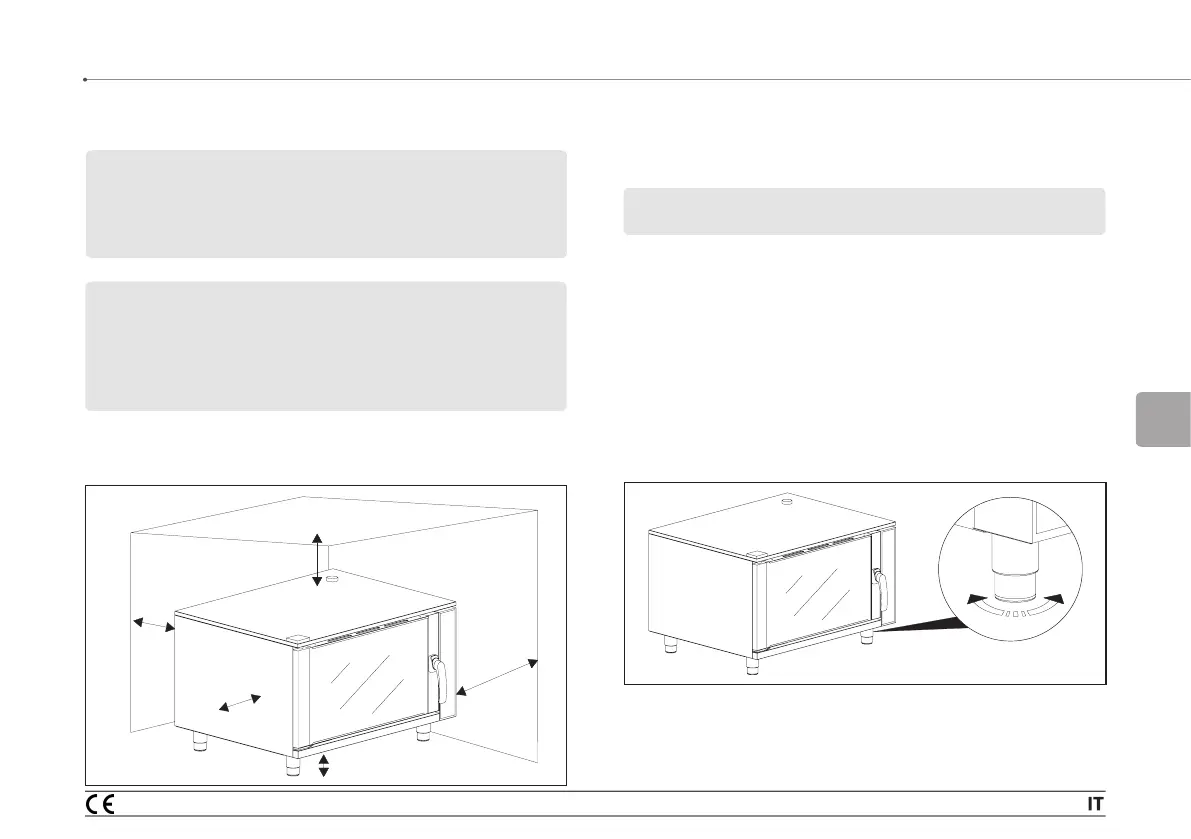 CE

IT