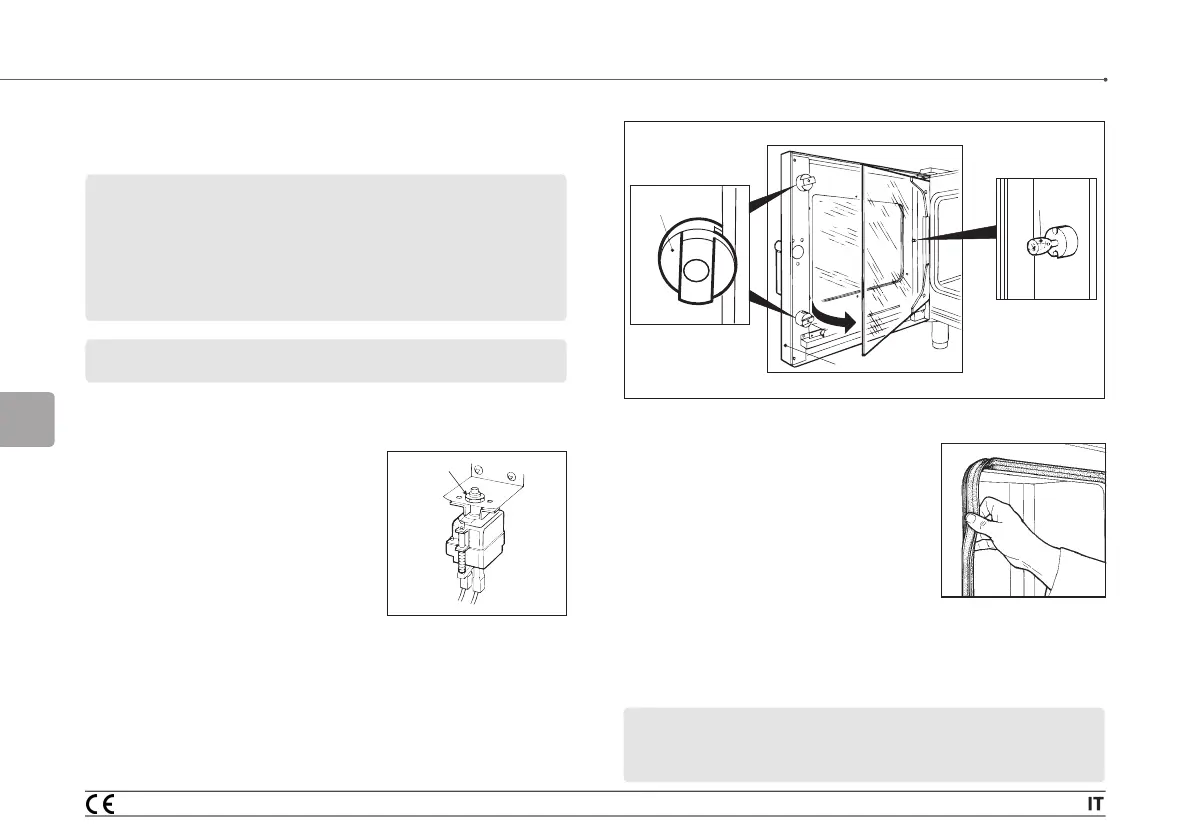 CE

IT