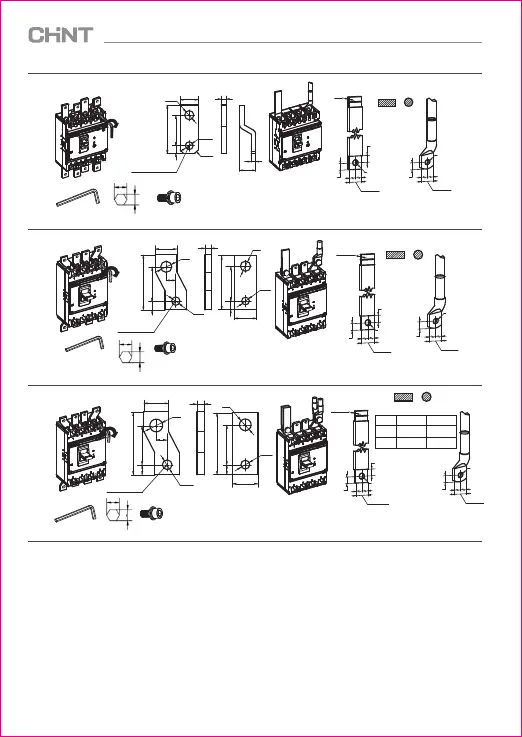 CHNT