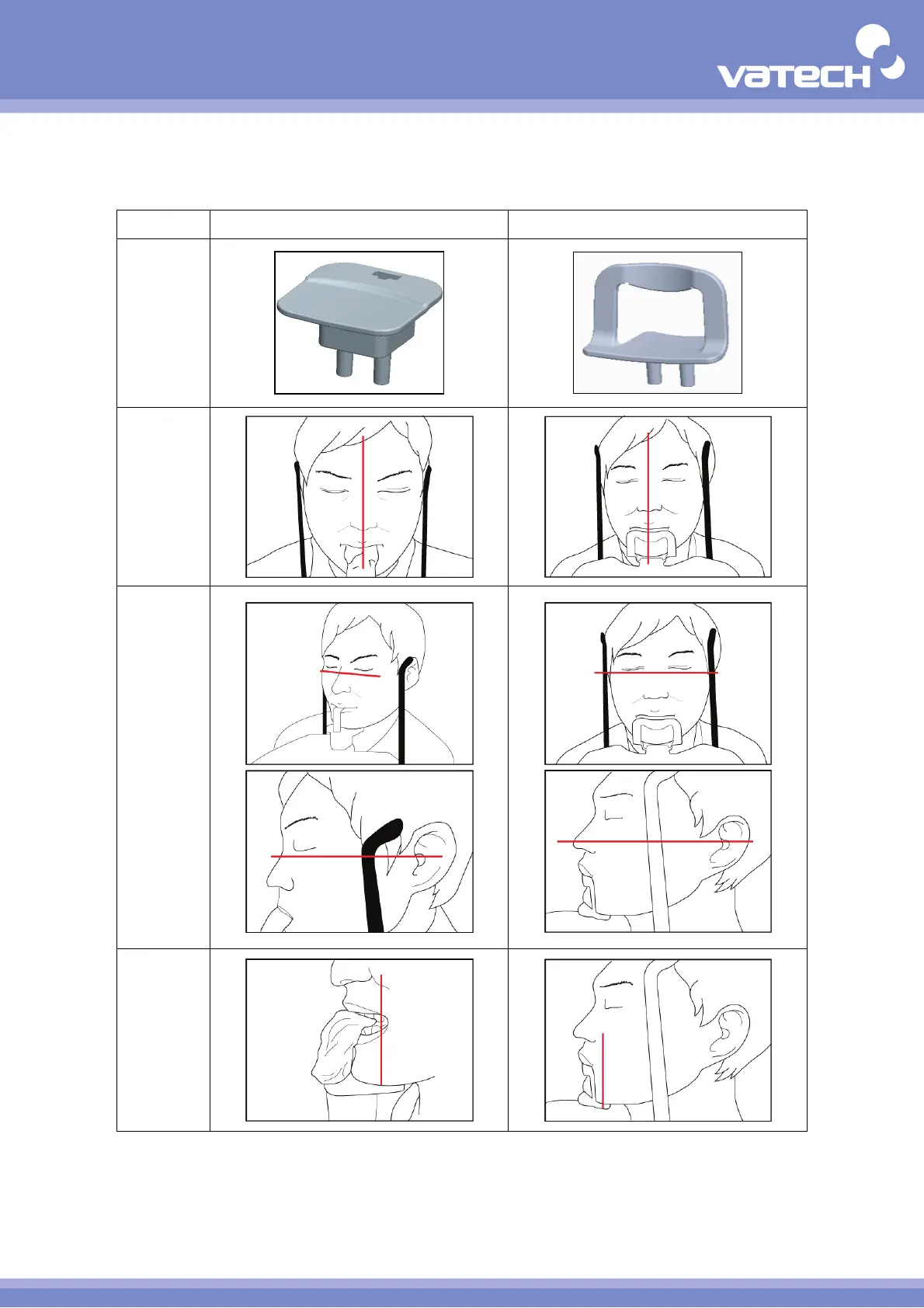 vatech