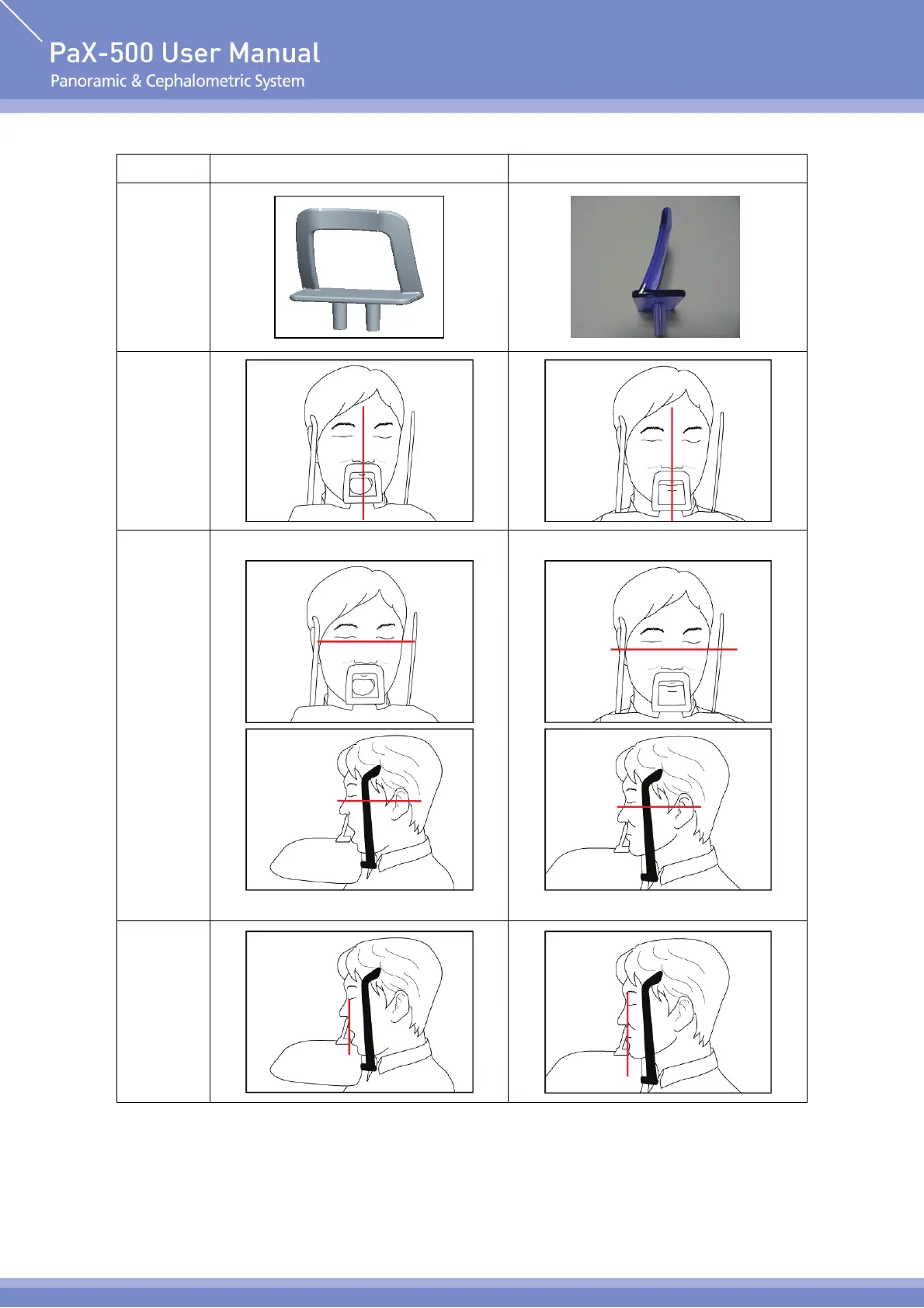 PaX-500 User Manual

Panoramic & Cephalometric System