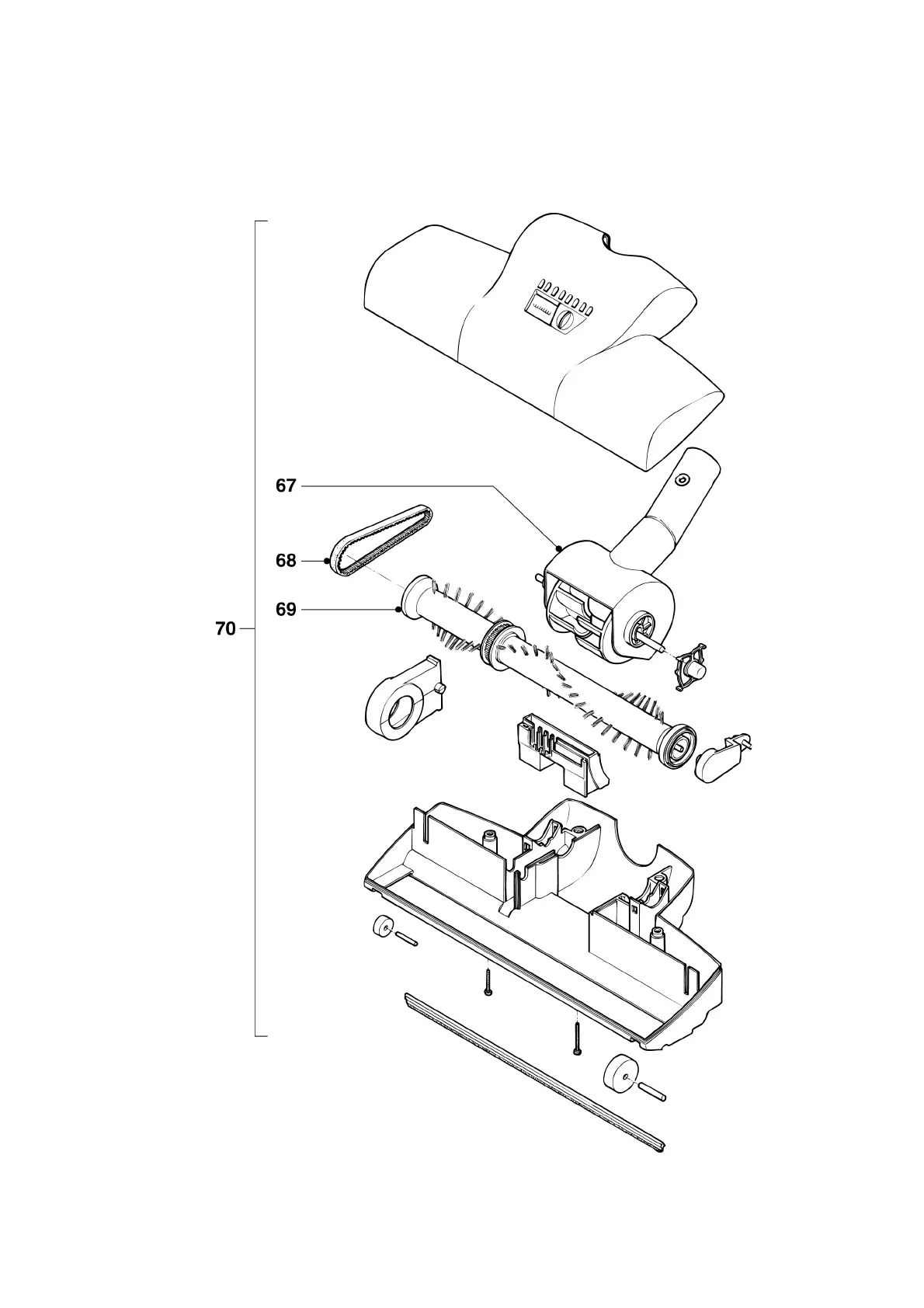 67
68
69
70