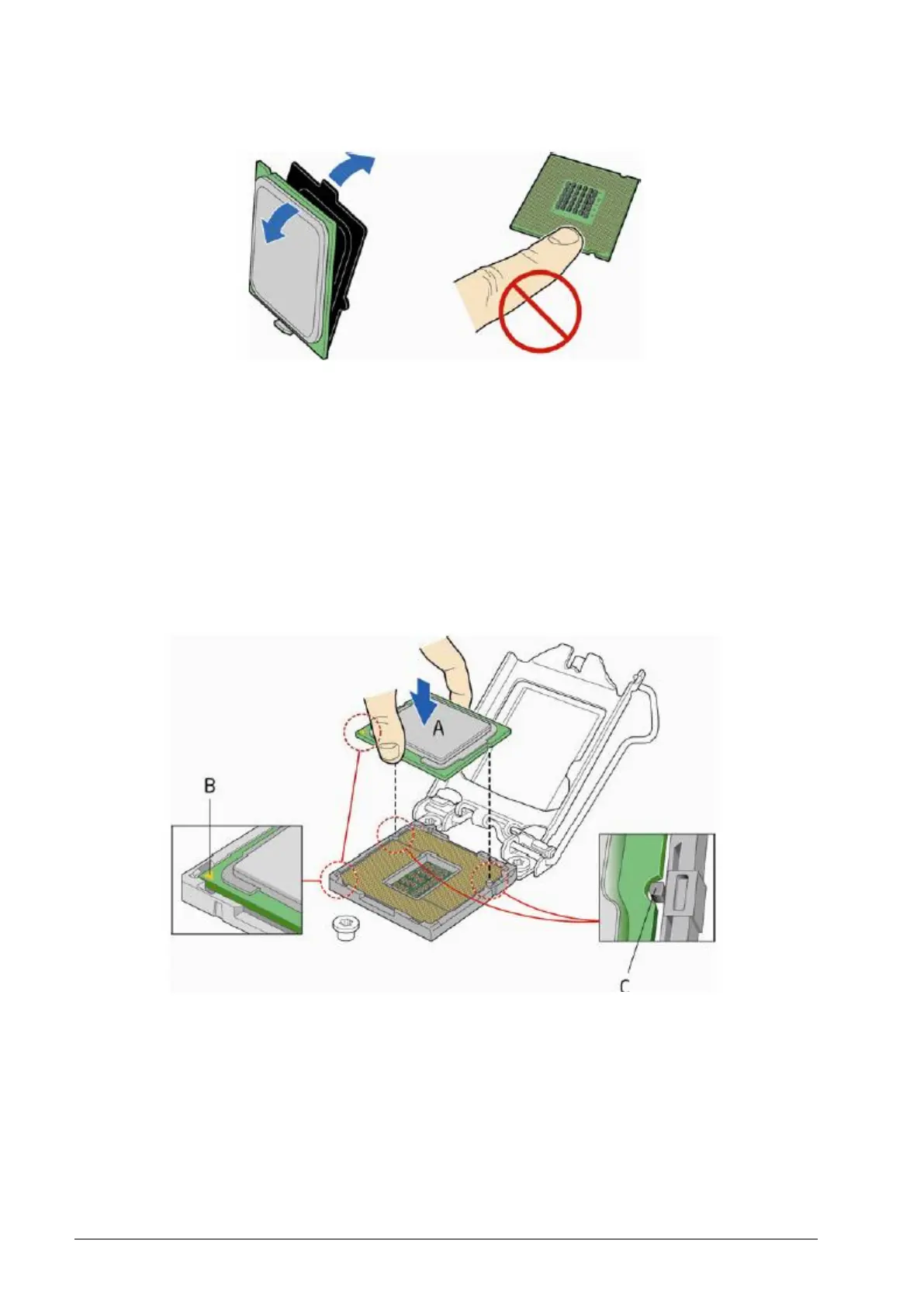 A

B

C