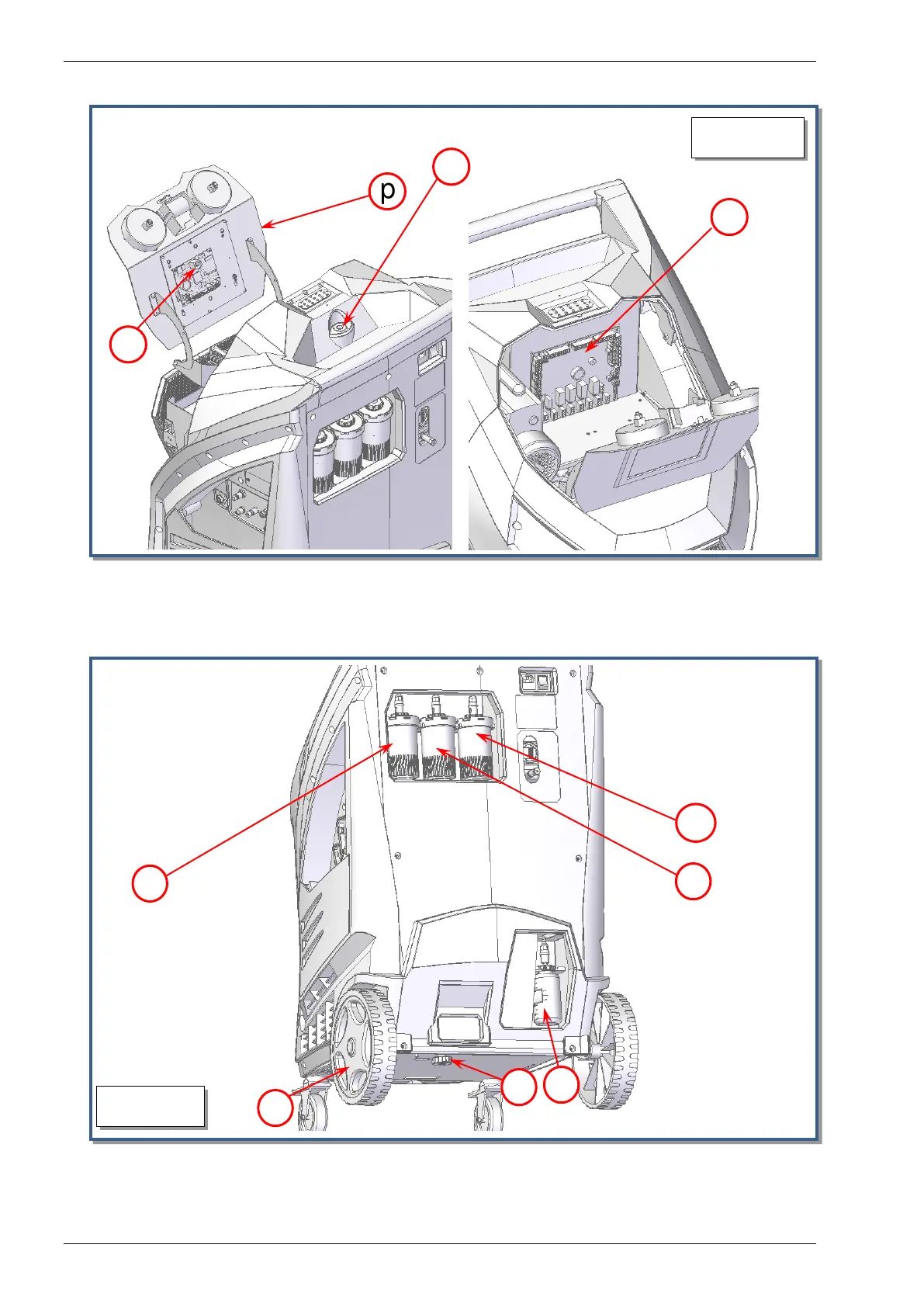 p