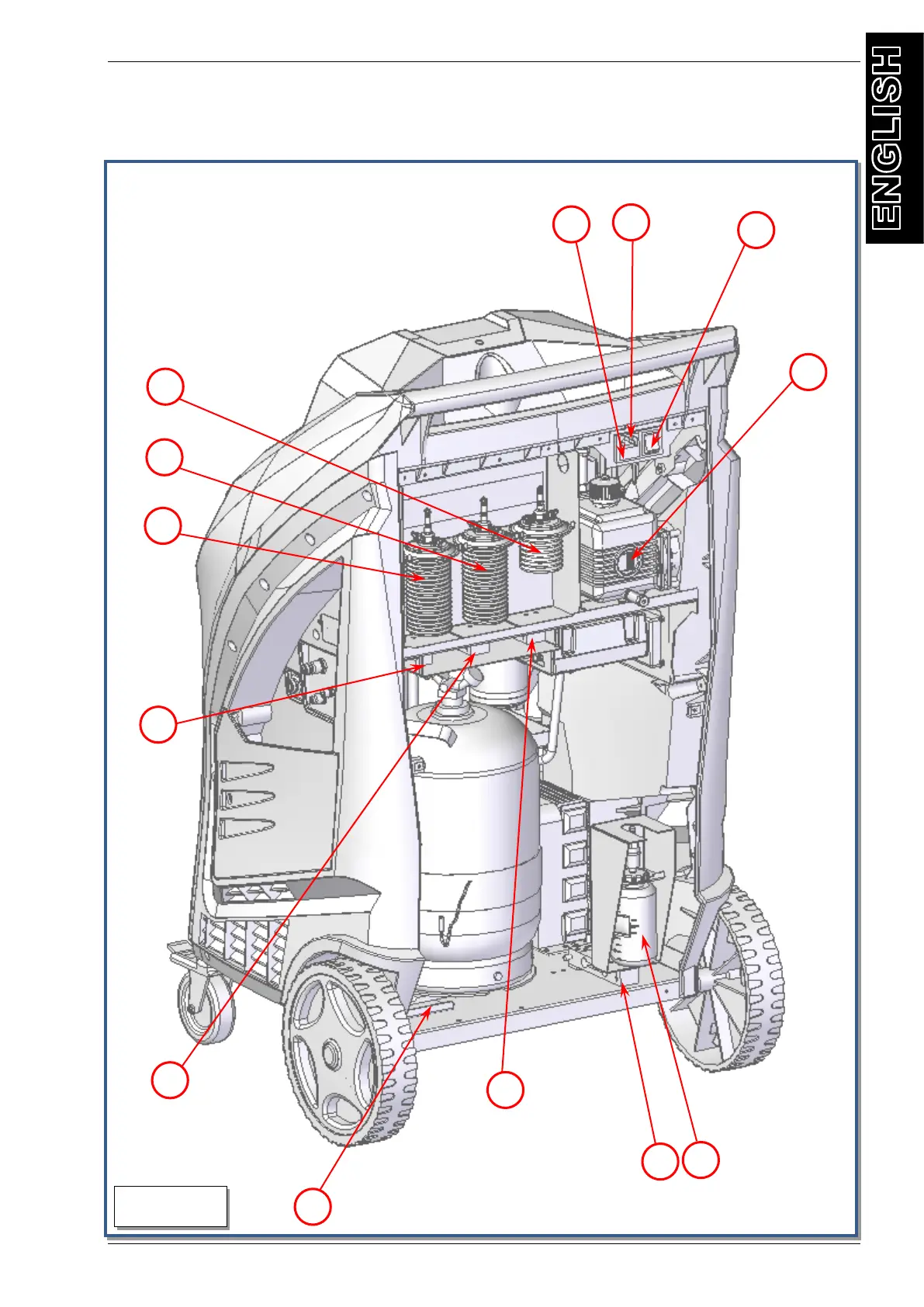 ENGLISH