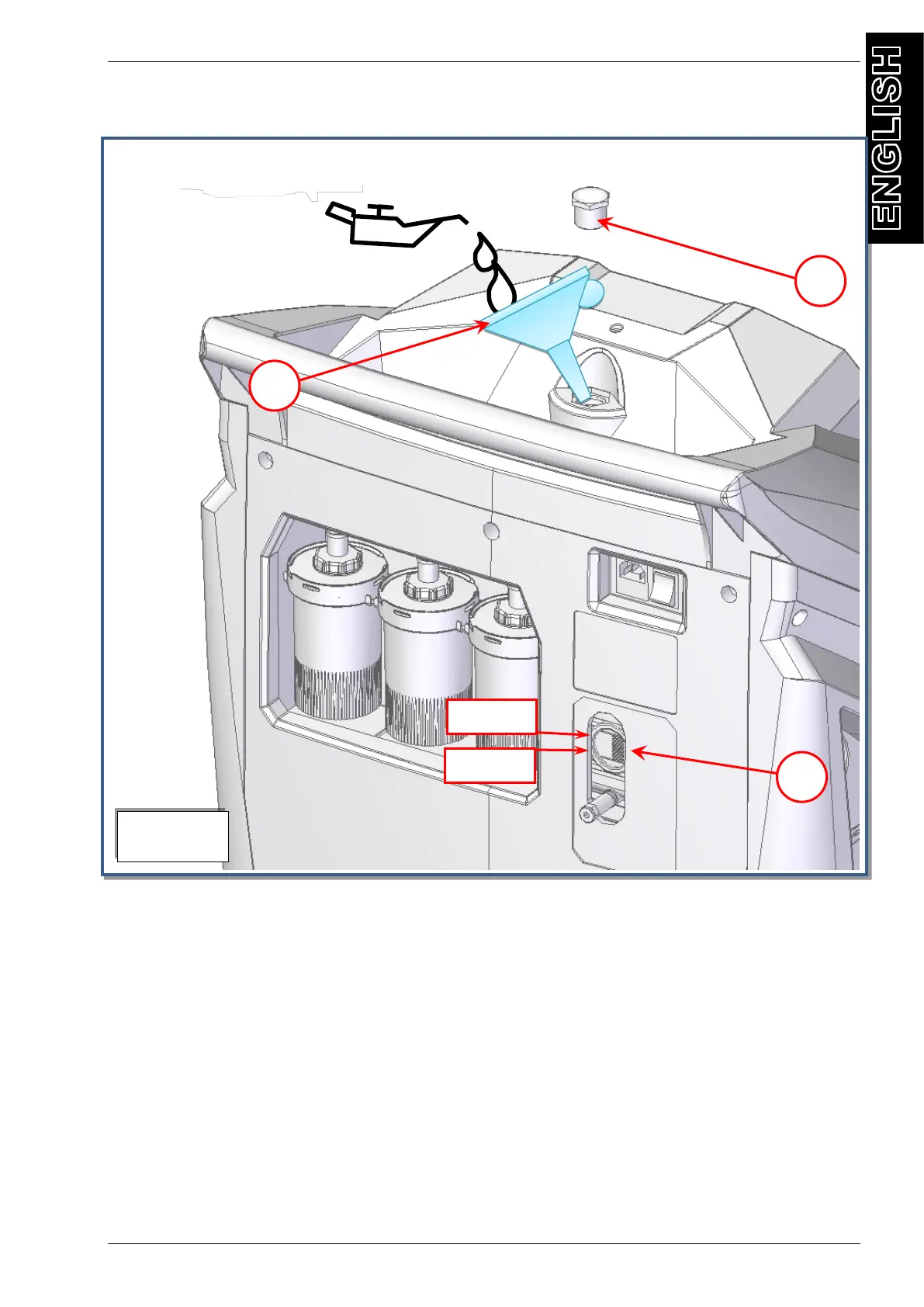 ENGLISH