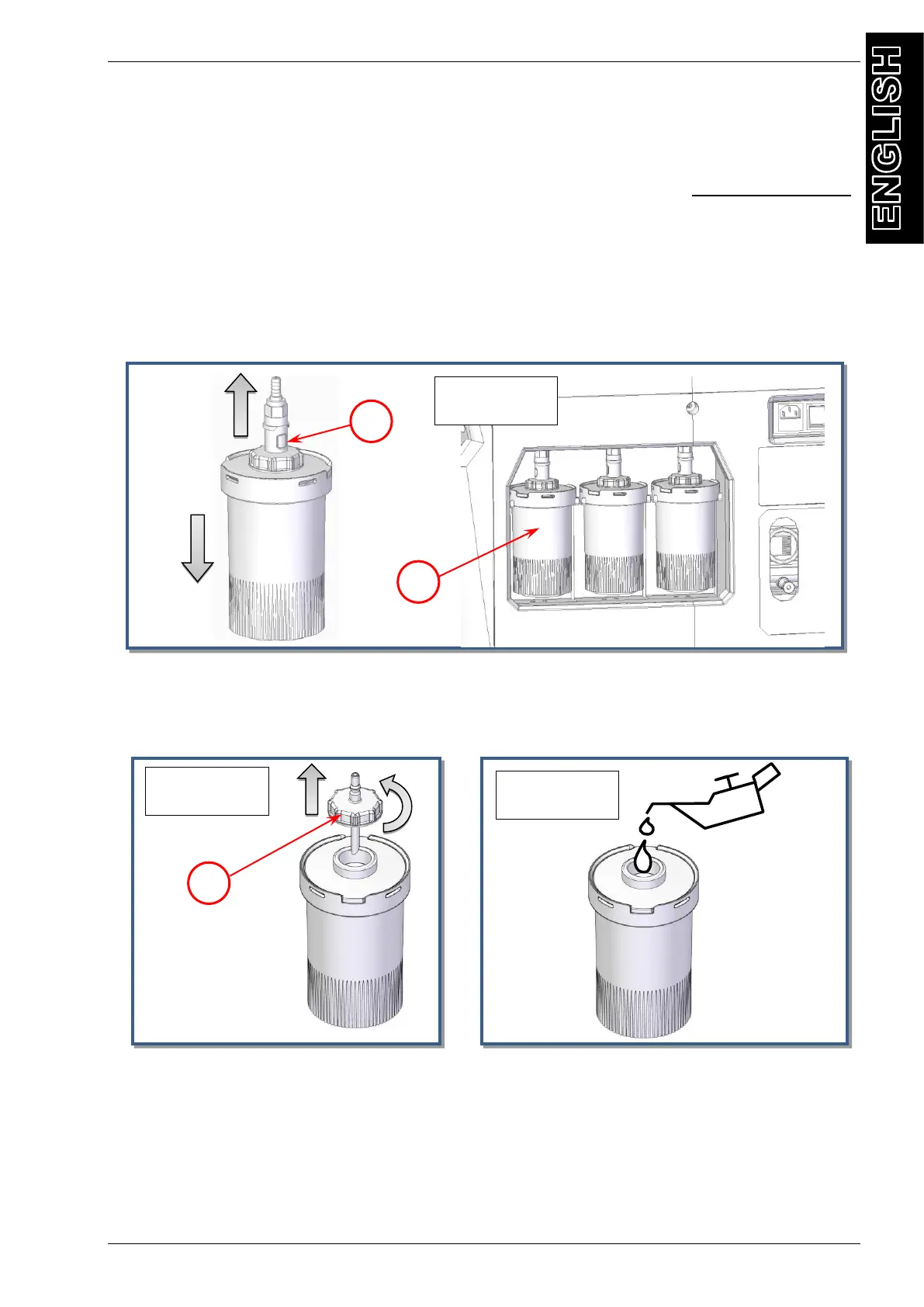 ENGLISH