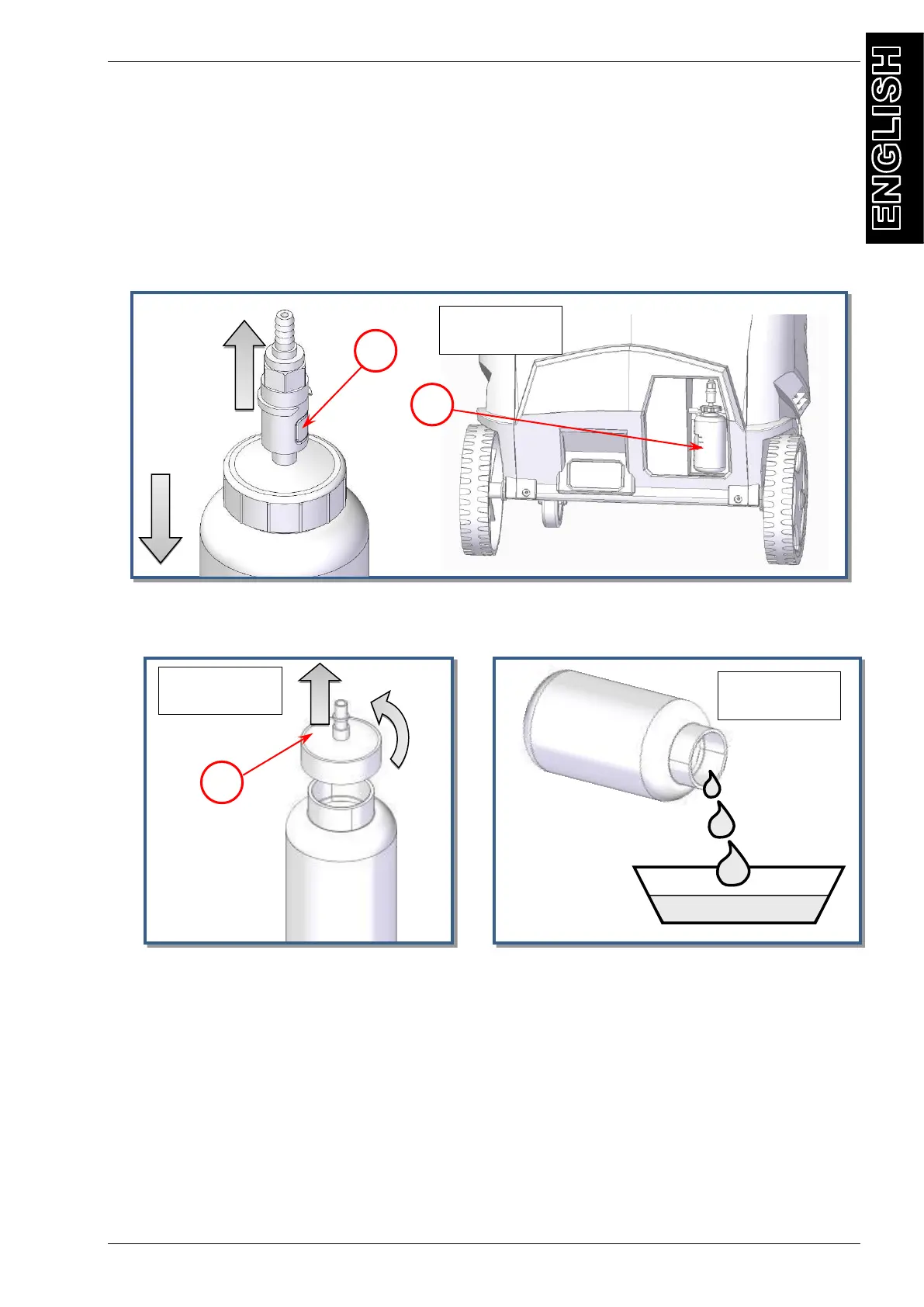 ENGLISH