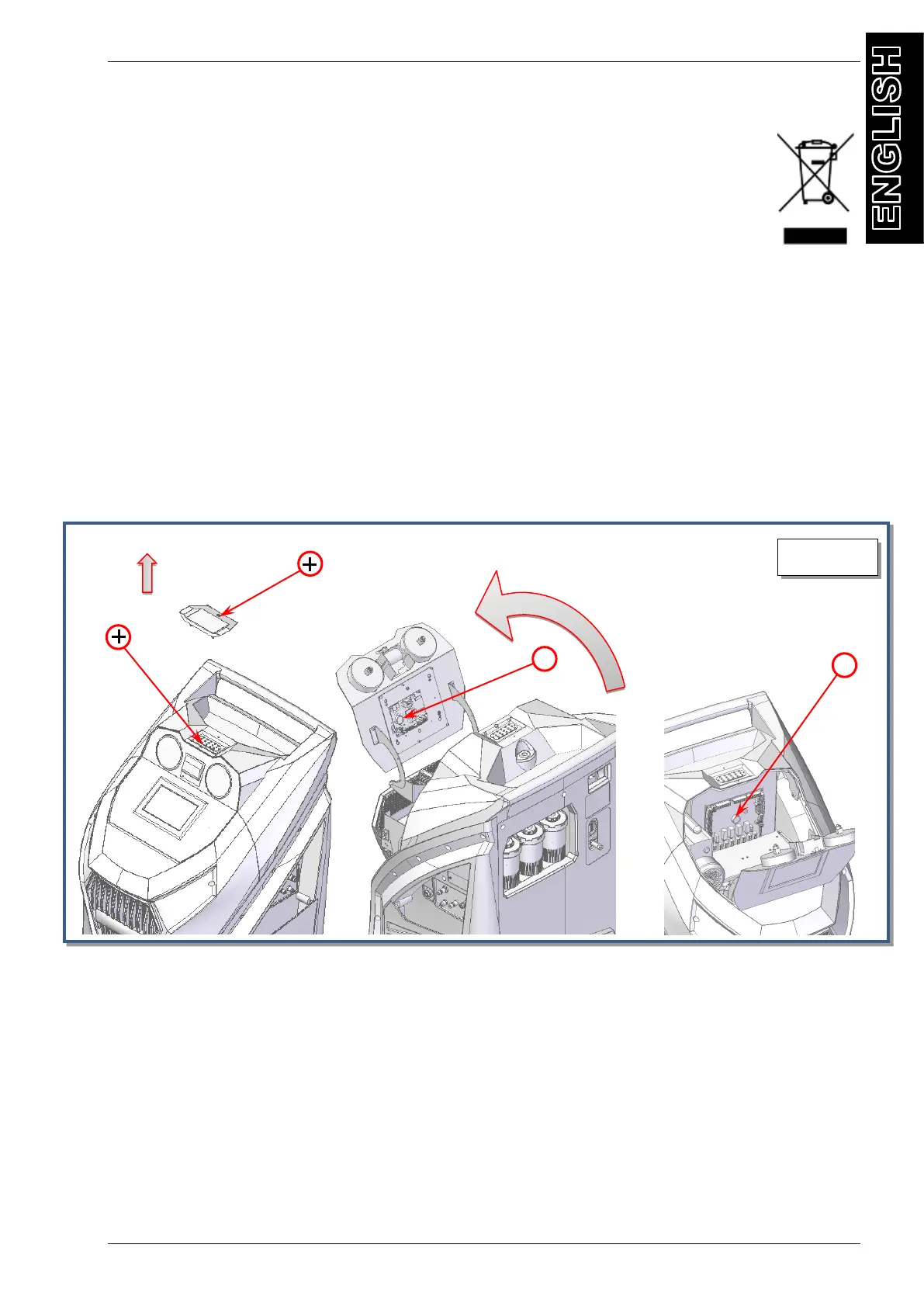 ENGLISH