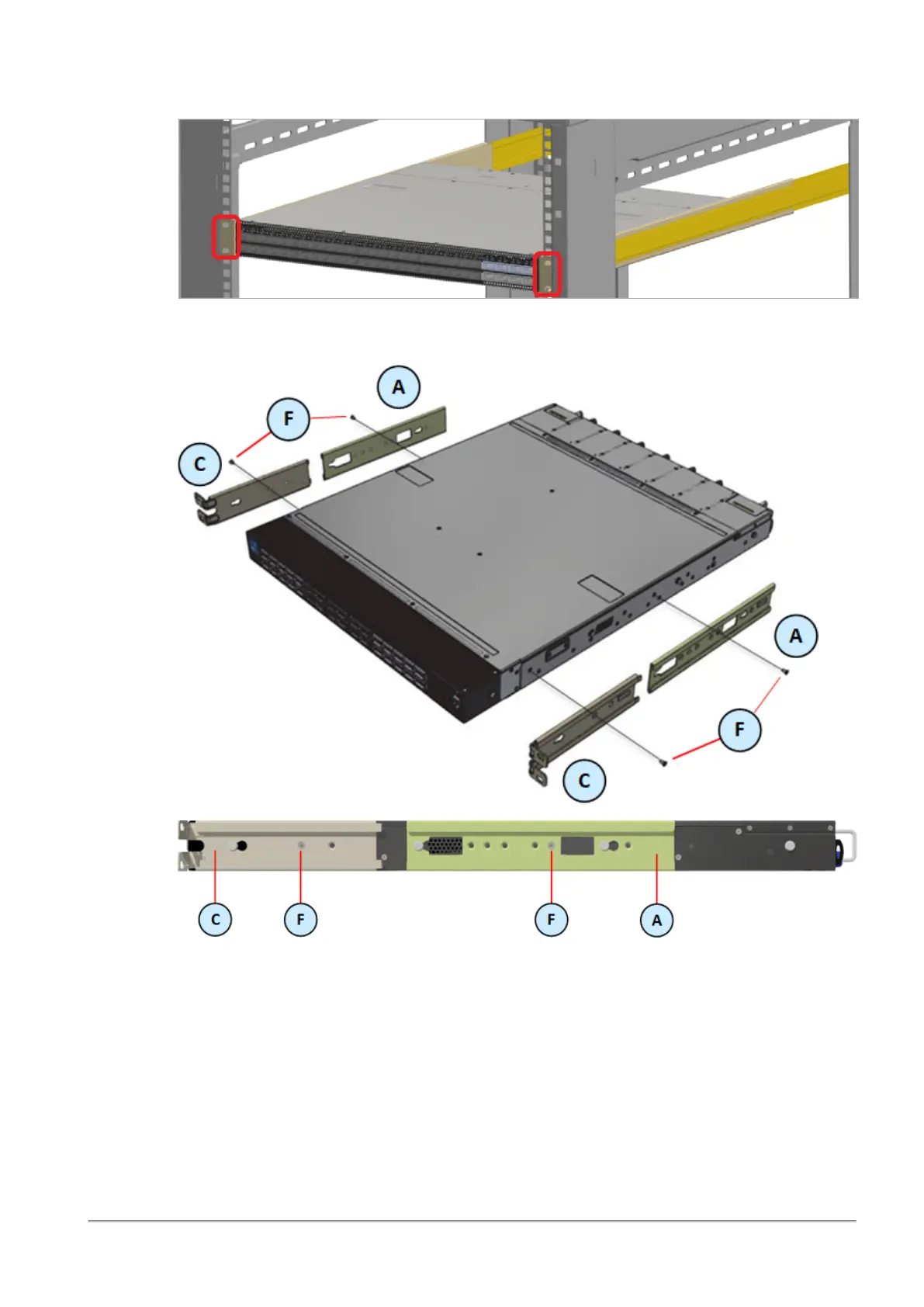 A

F

C

A

F

C

C

F

F

A