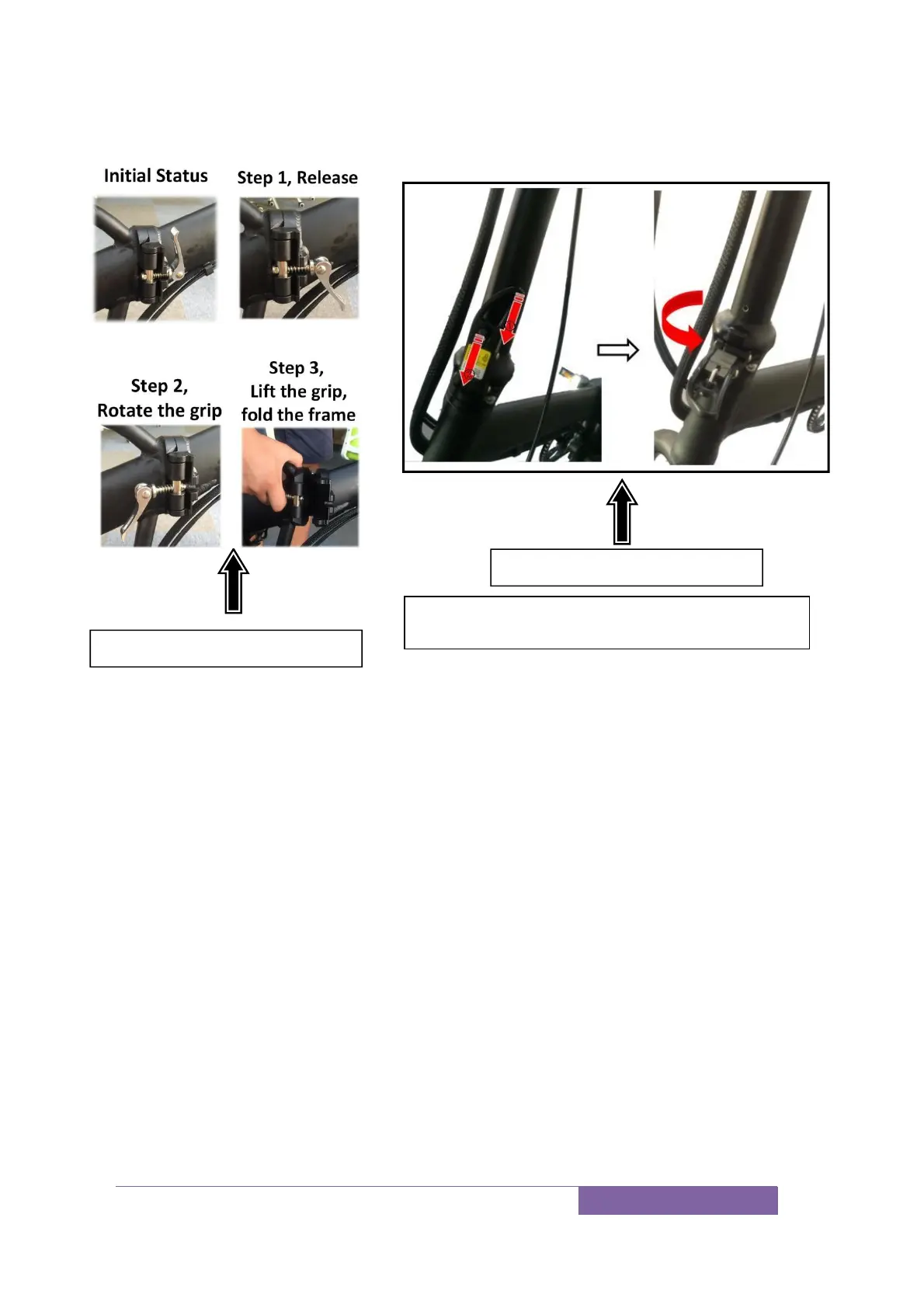 Initial Status

Step 1, Release

Step 2, Rotate the grip

Step 3, Lift the grip, fold the frame