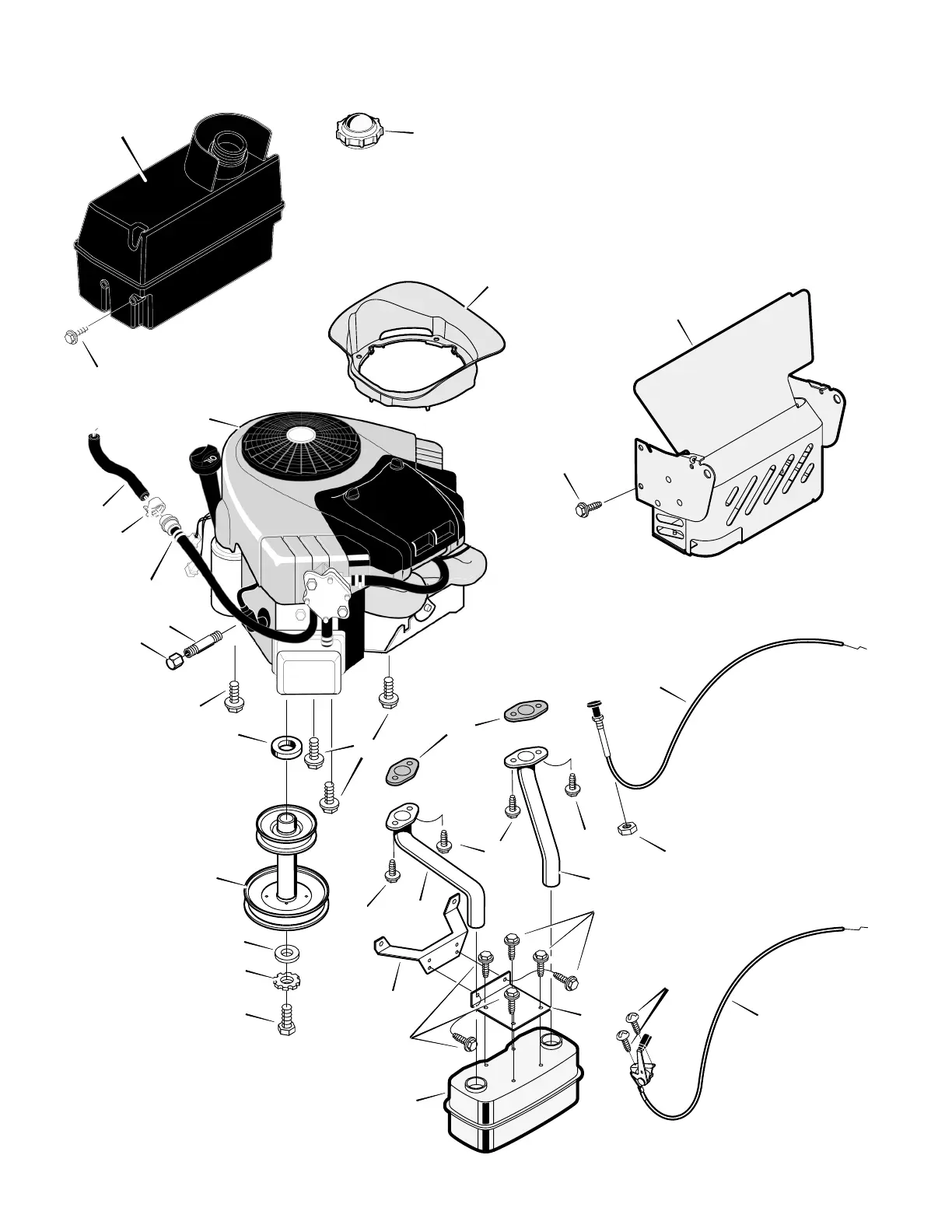 OIL