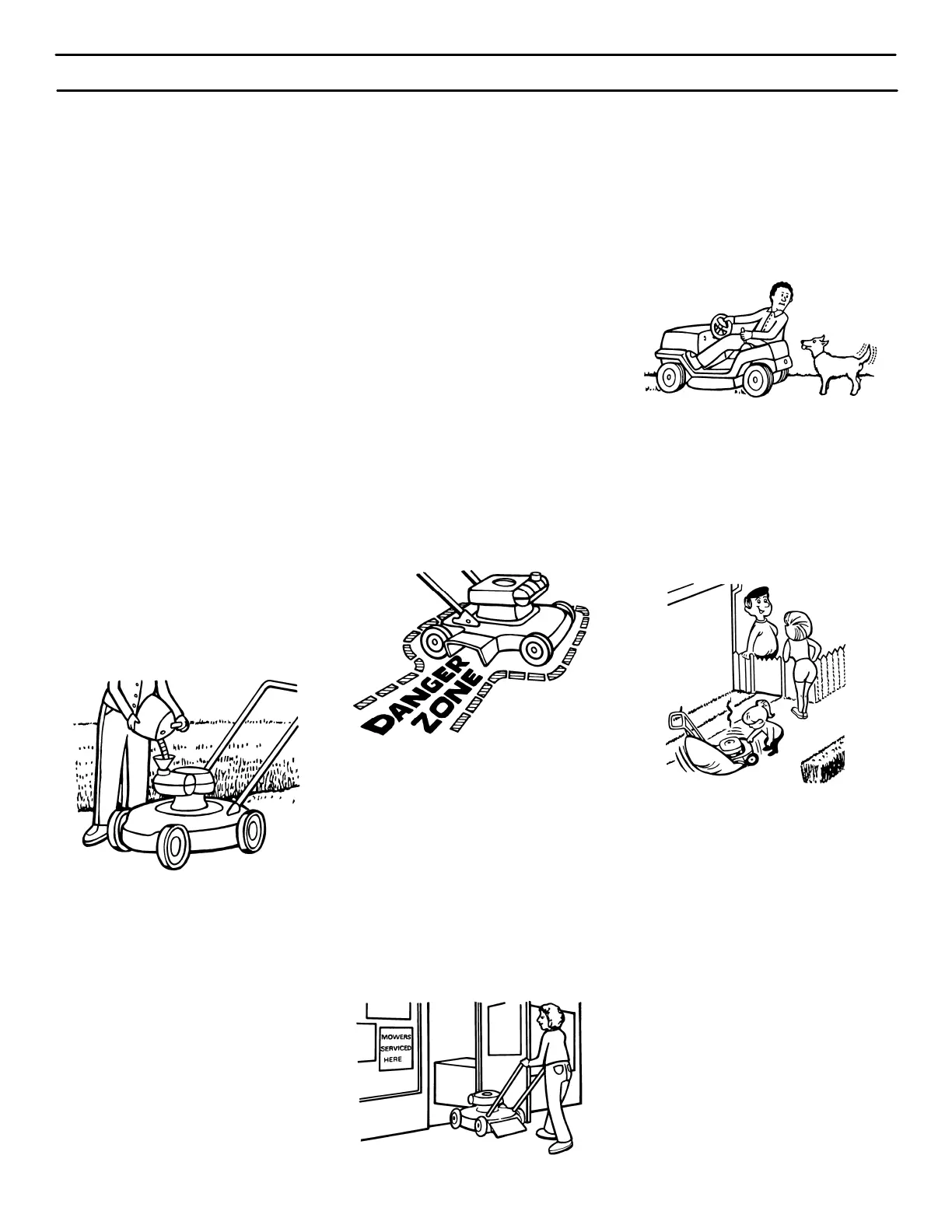 DANGER ZONE

MOWERS SERVICED HERE