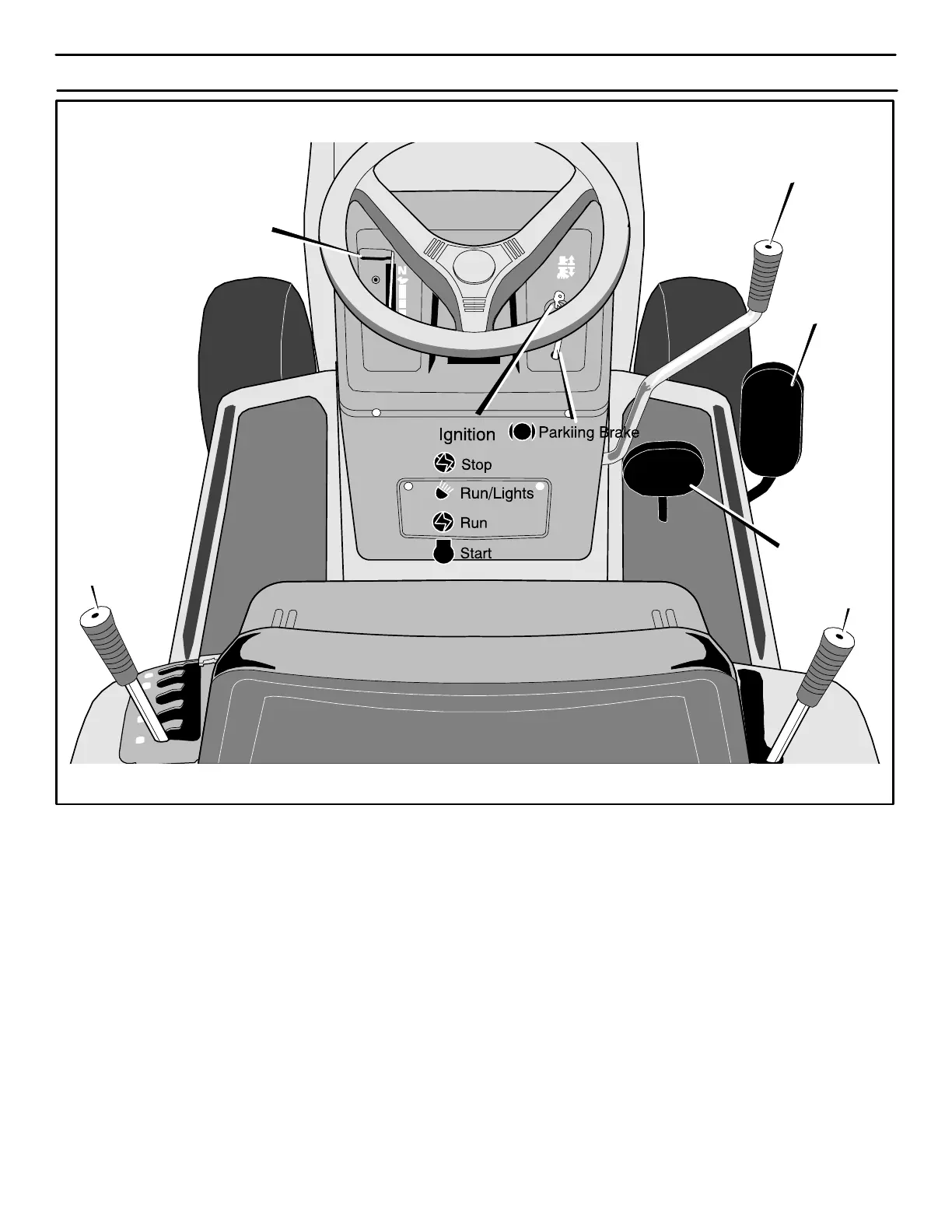 Ignition

Parkiing Brake

Stop

Run/Lights

Run

Start