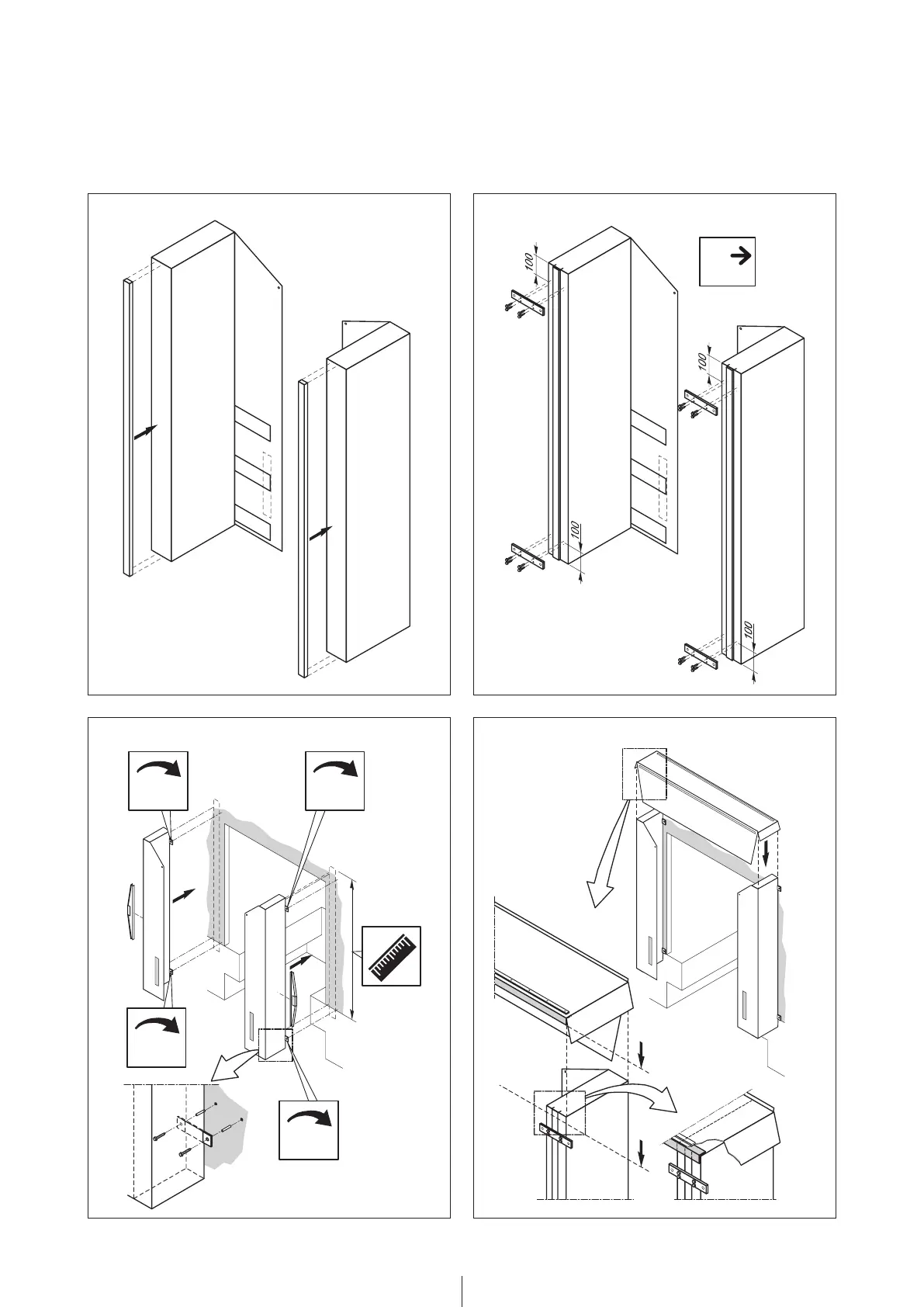 100

100

100

100