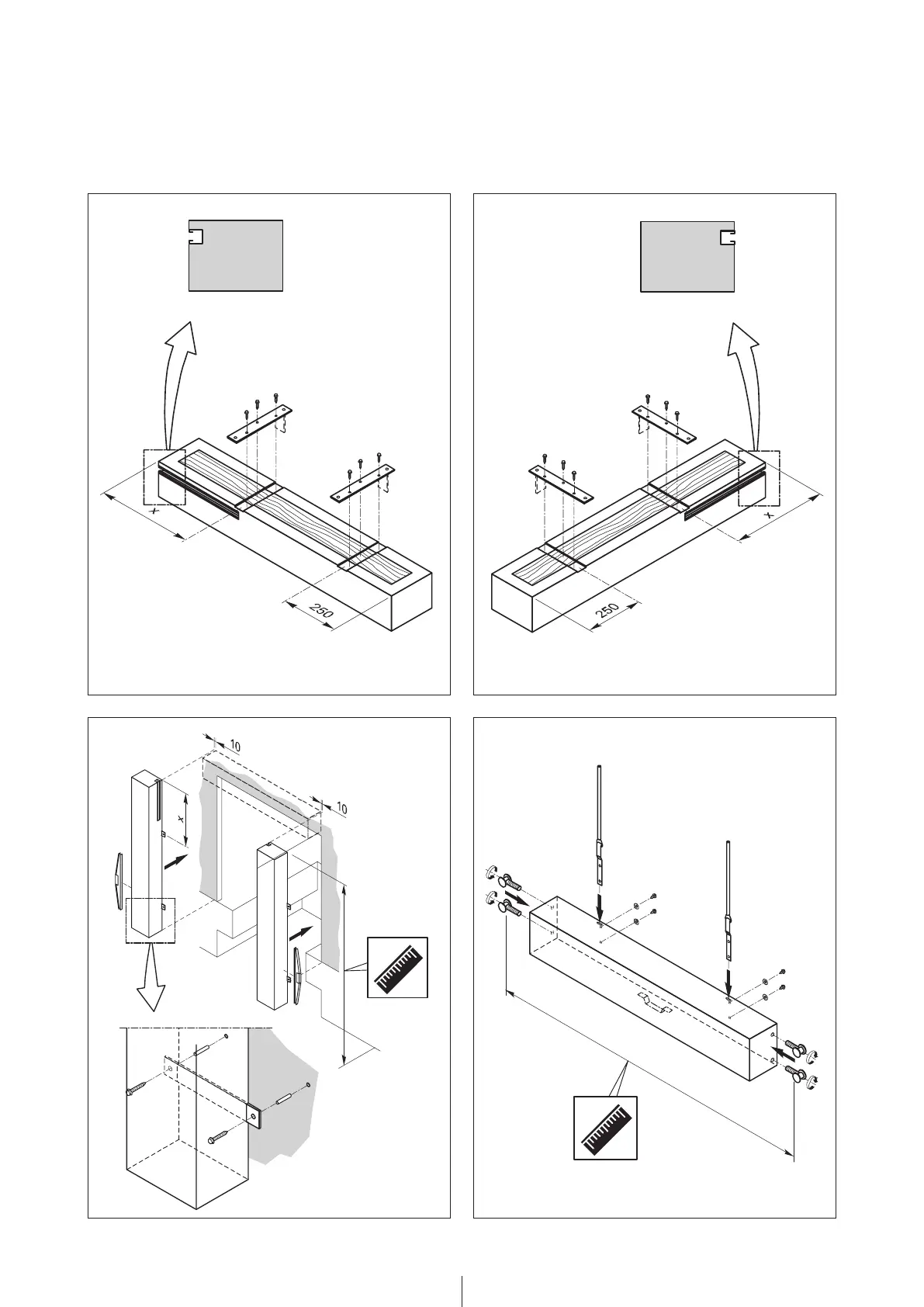 x

250

x

250

10

10

x