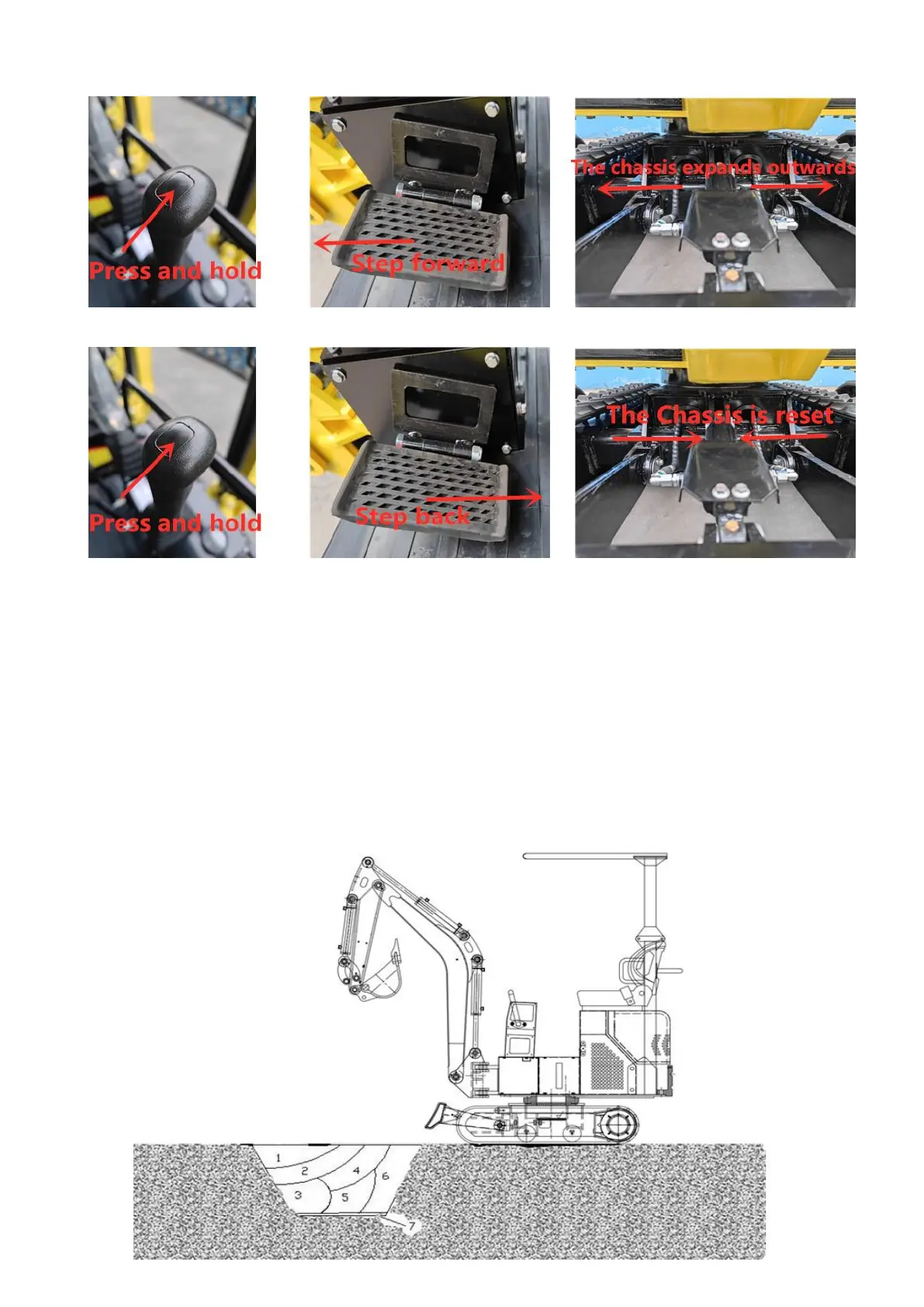 Press and hold

Step forward

The chassis expands outwards

Press and hold

Step back

The Chassis is reset

1
2
3
4
5
6
7