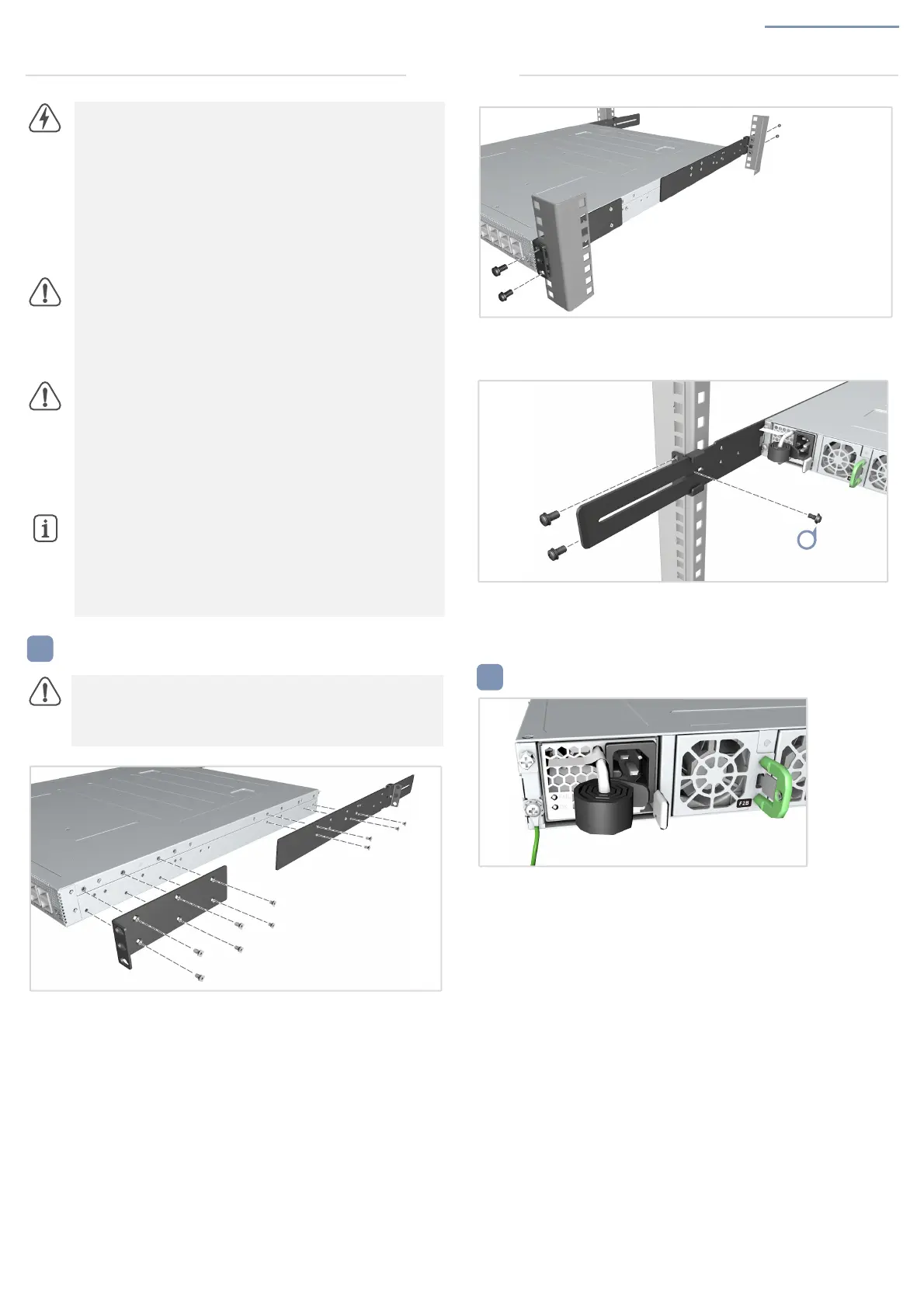 F2B