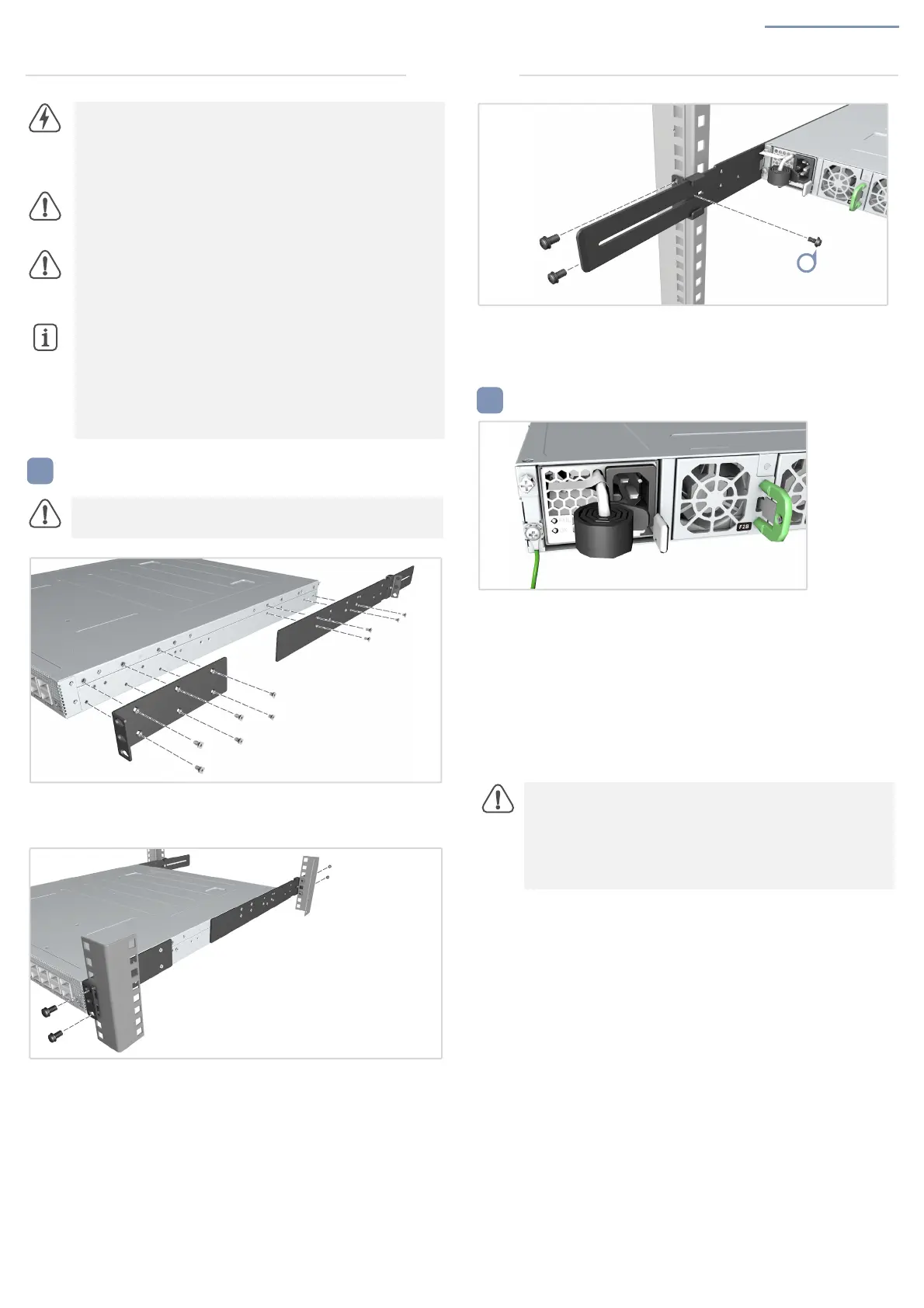 F2B