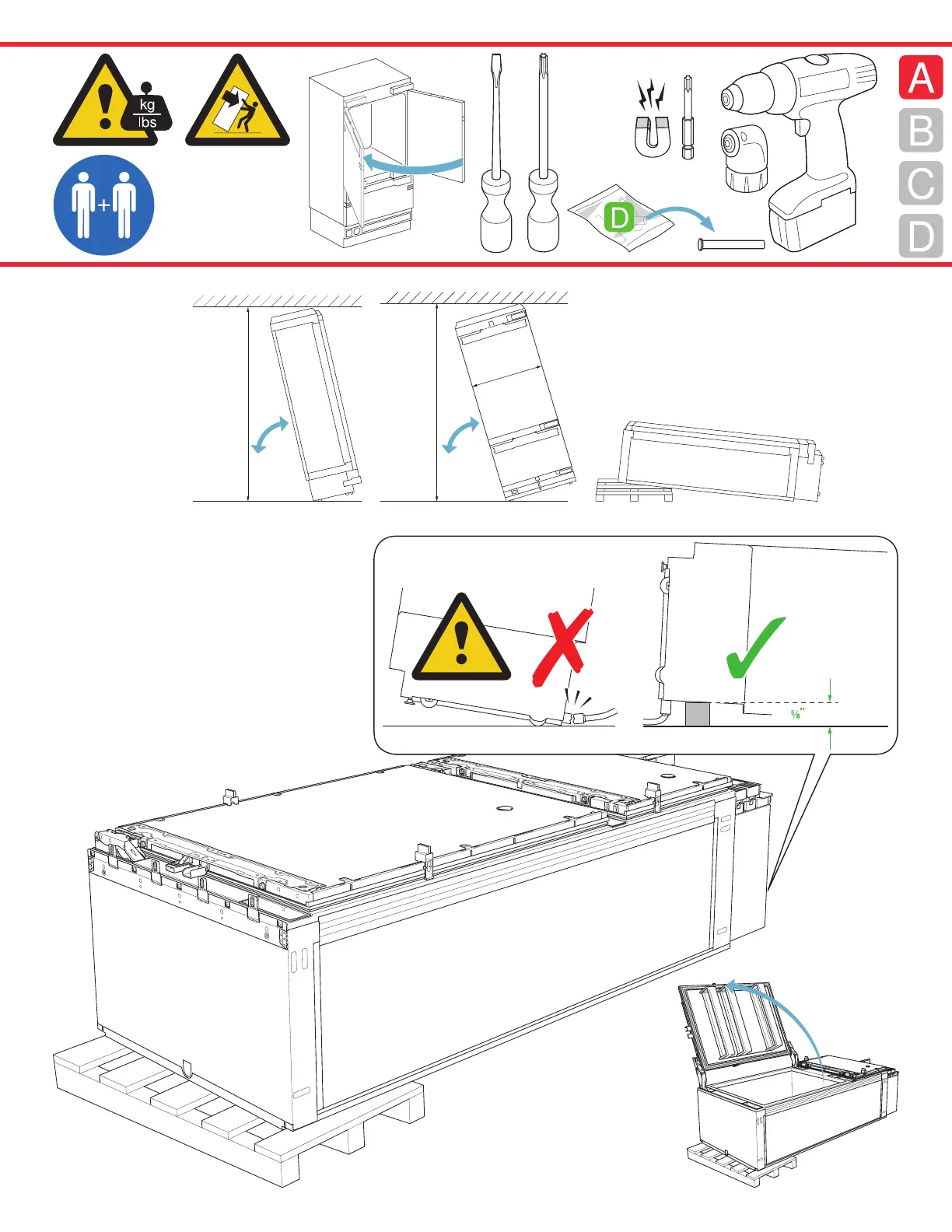 kg
lbs

D

A
B
C
D

$\frac{5}{8}$"