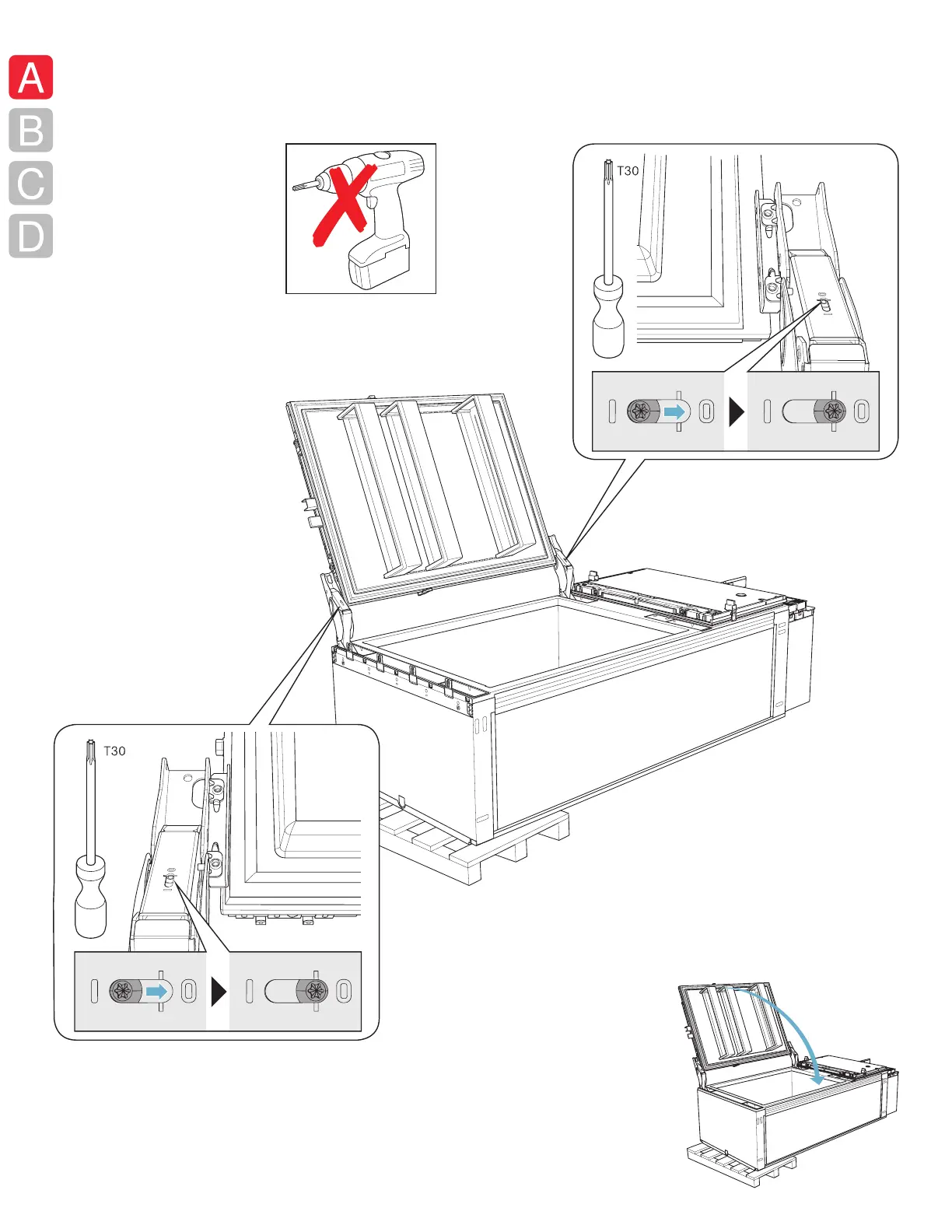 A
B
C
D

T30

T30