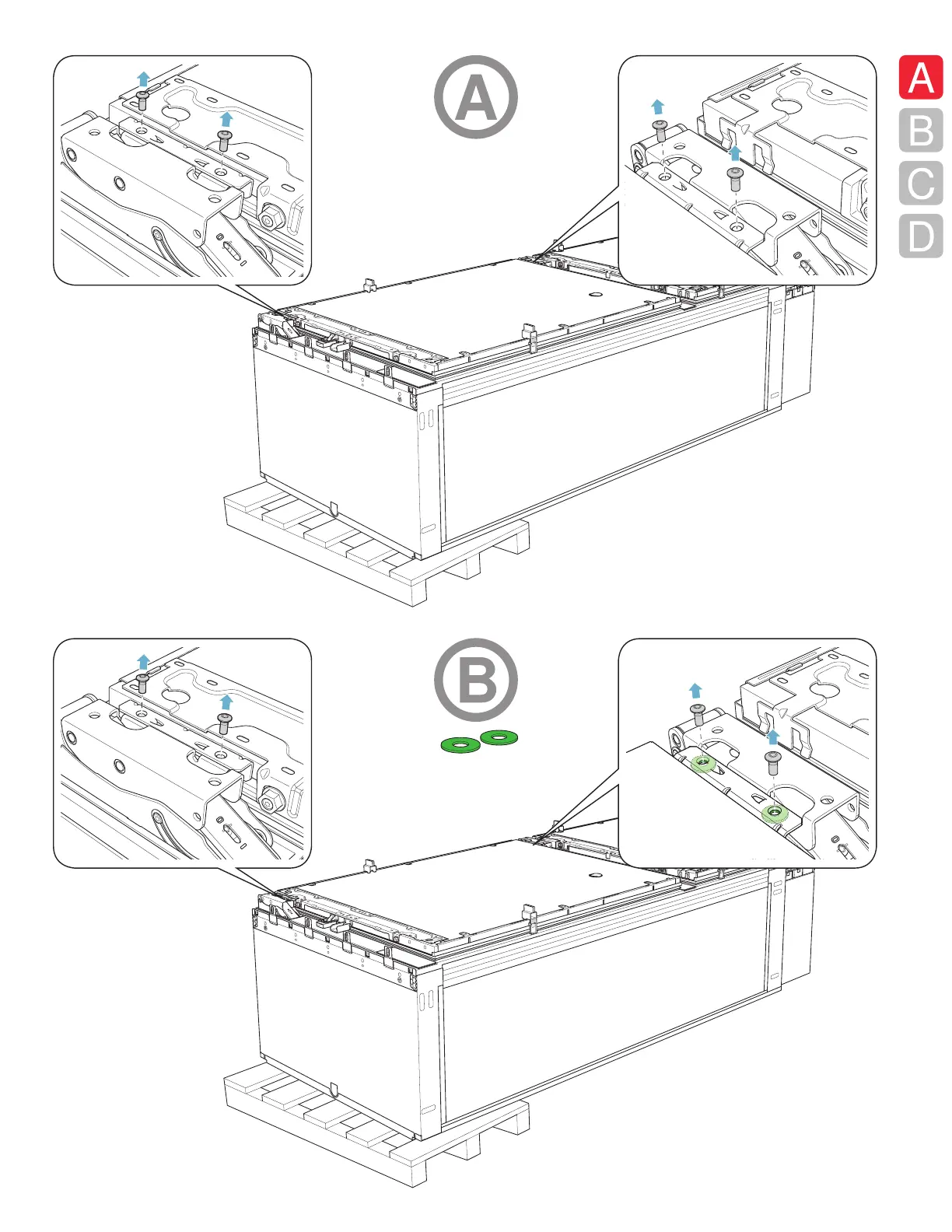 A

A
B
C
D

B