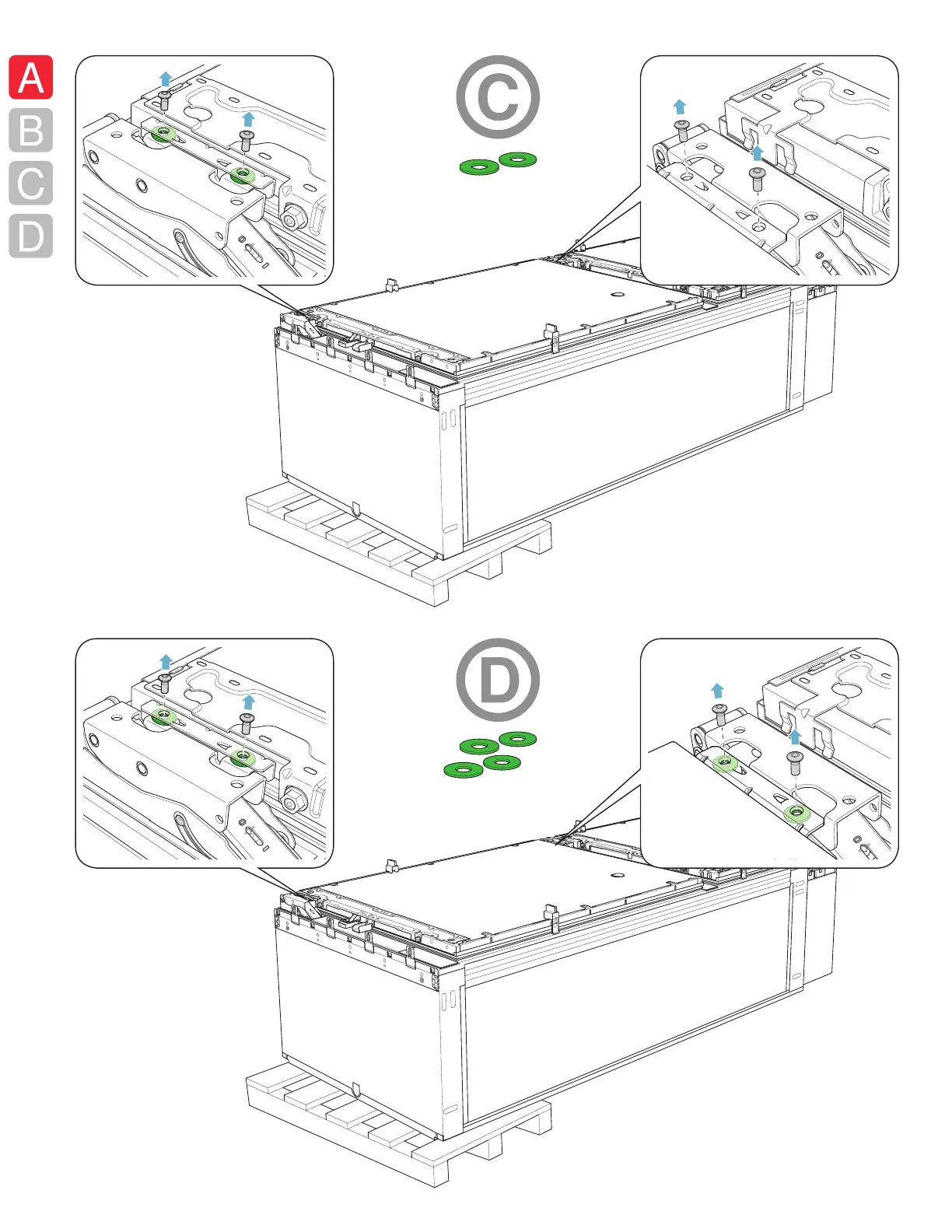 A
B
C
D

C

D