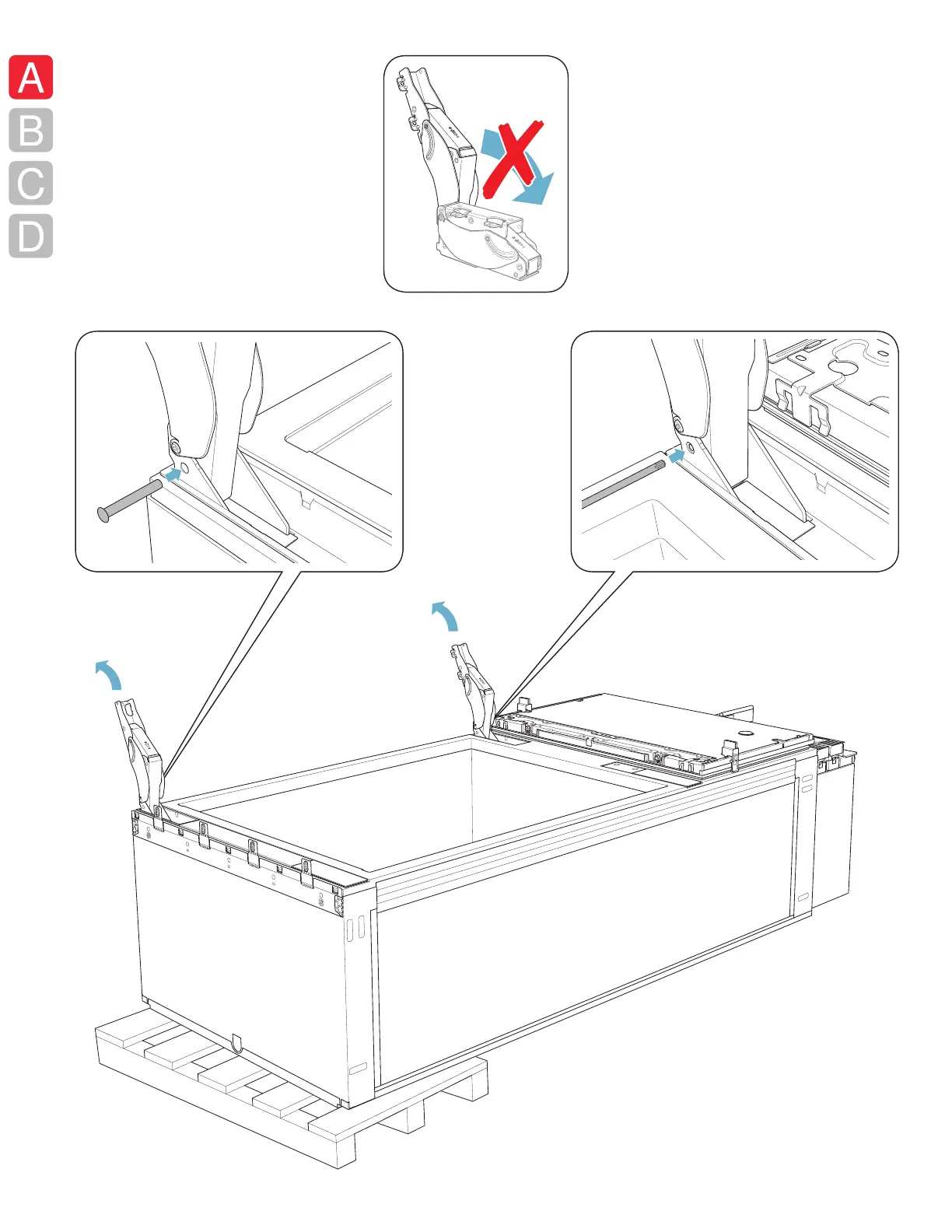 A
B
C
D