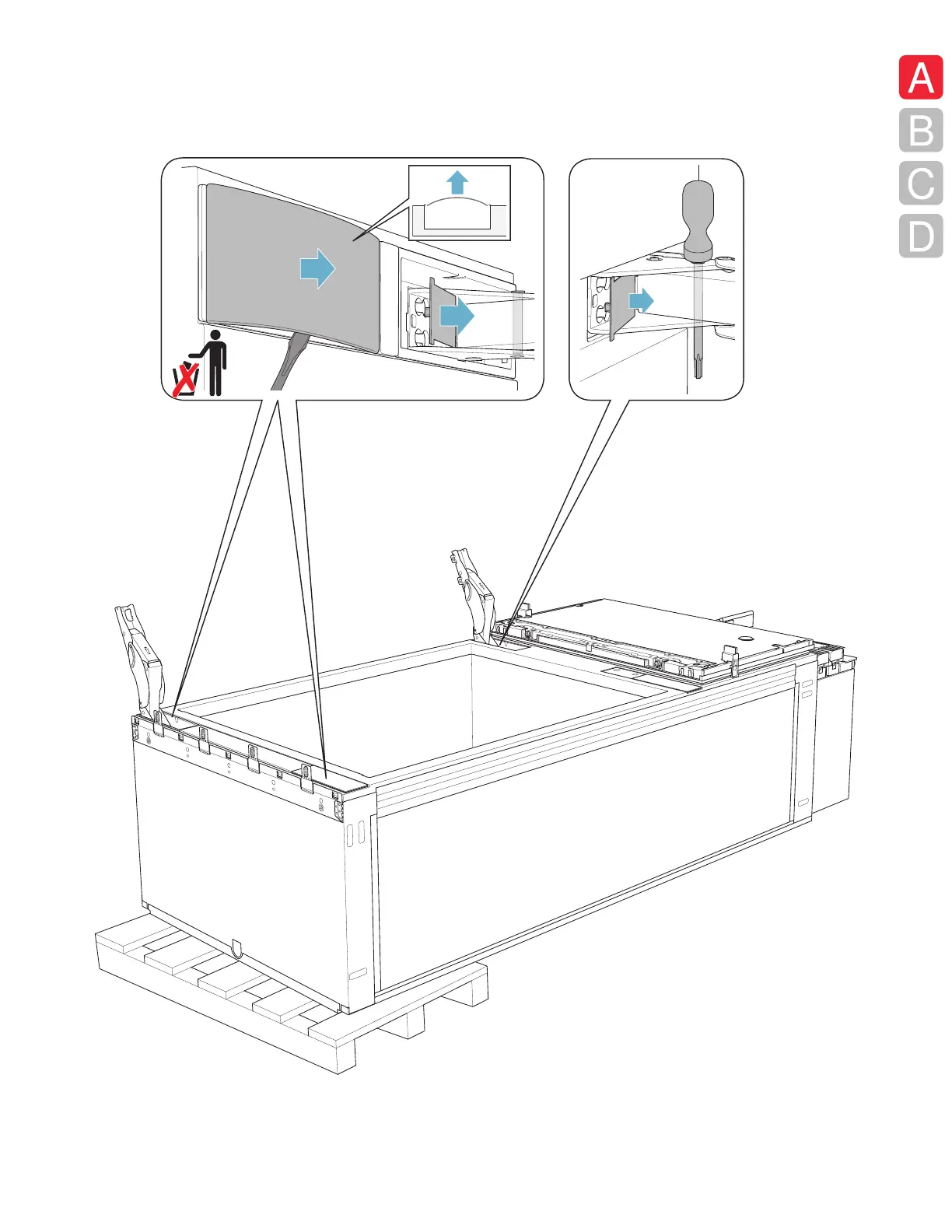 A
B
C
D