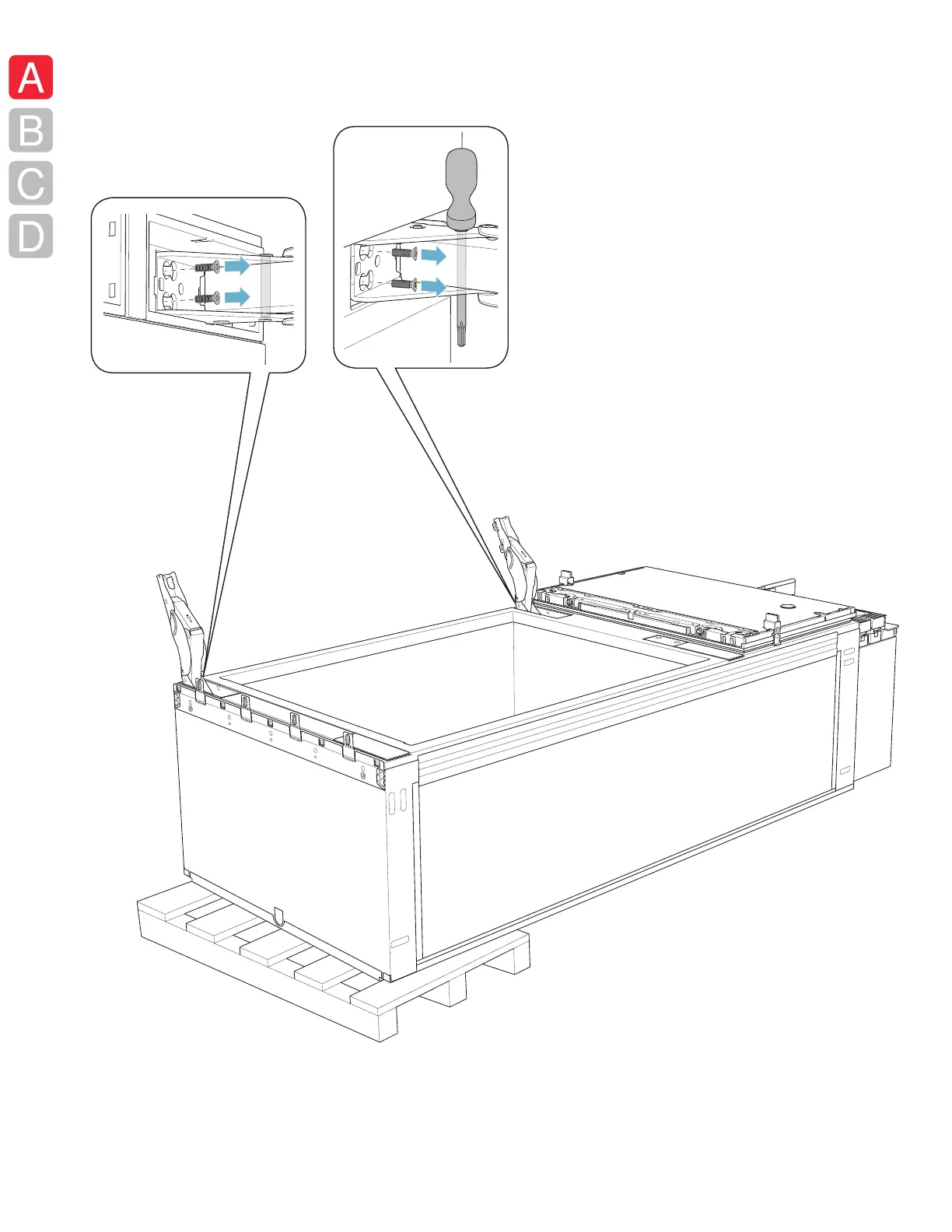 A
B
C
D