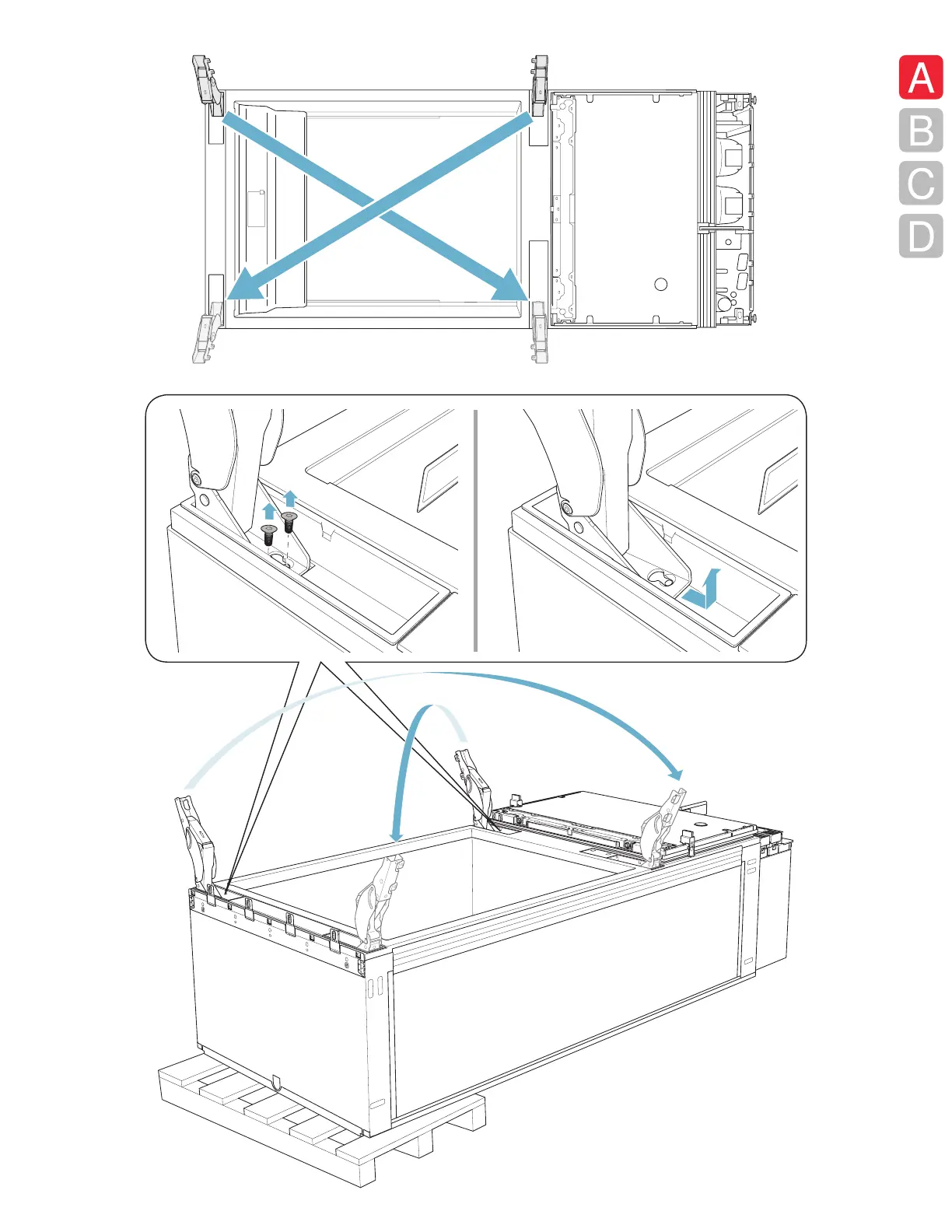 A
B
C
D