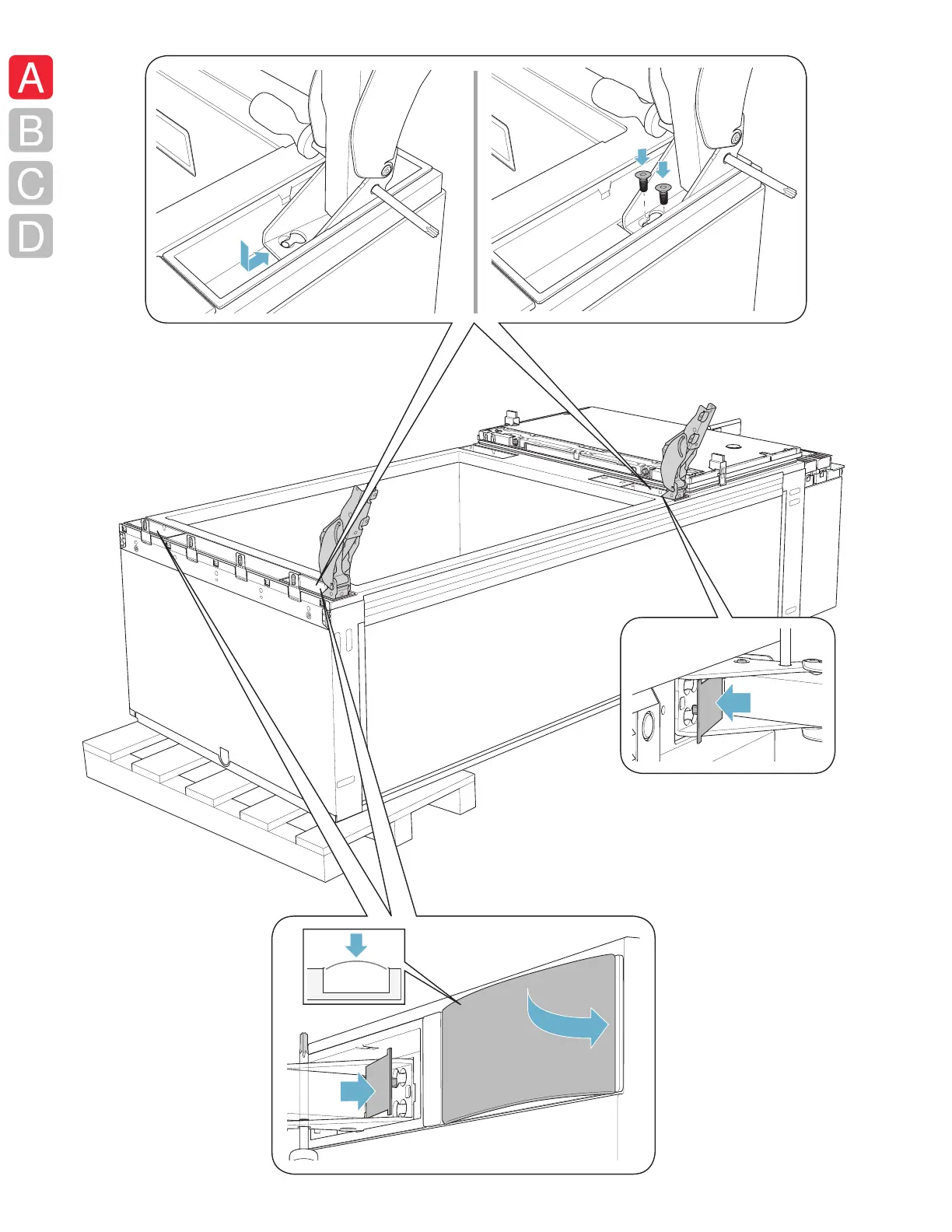 A
B
C
D