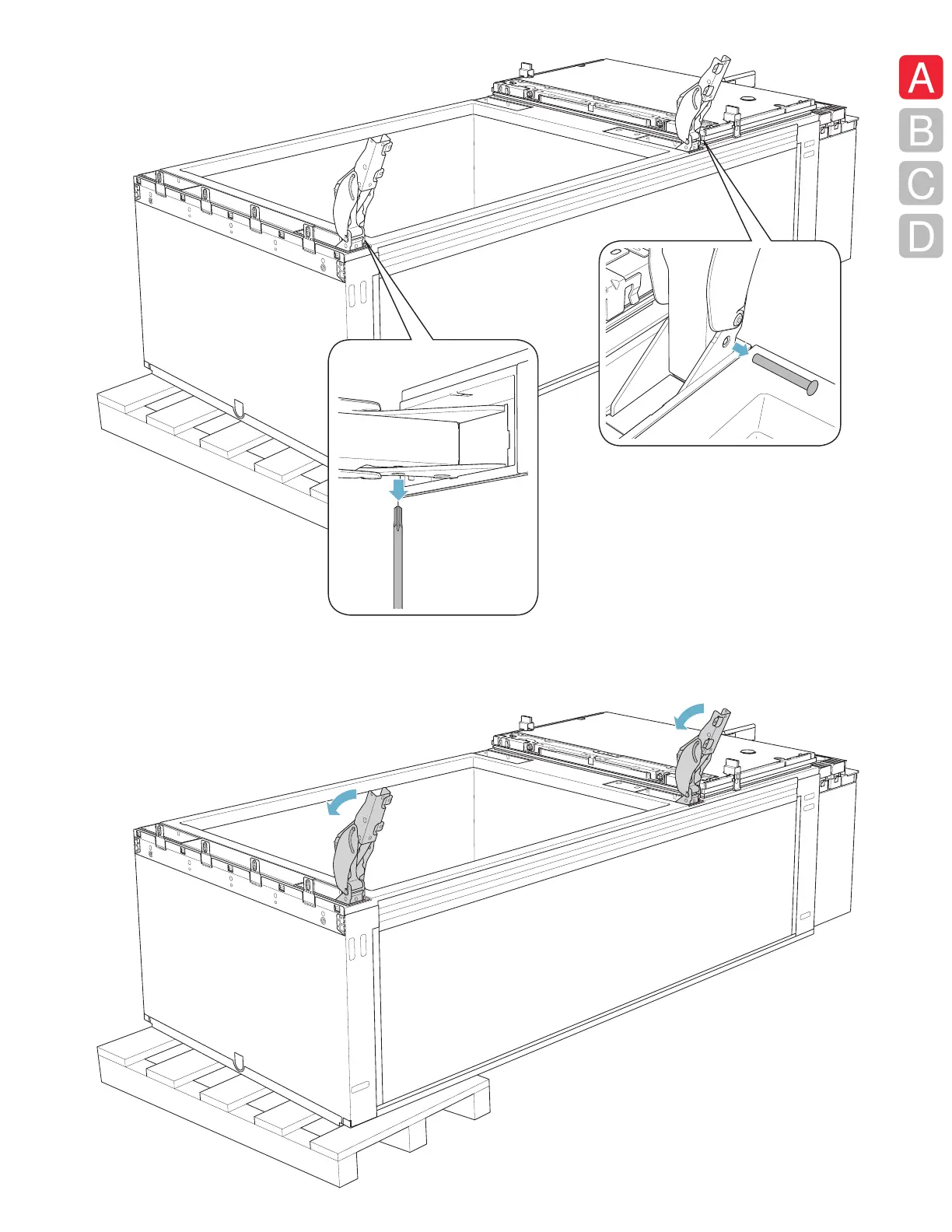 A
B
C
D