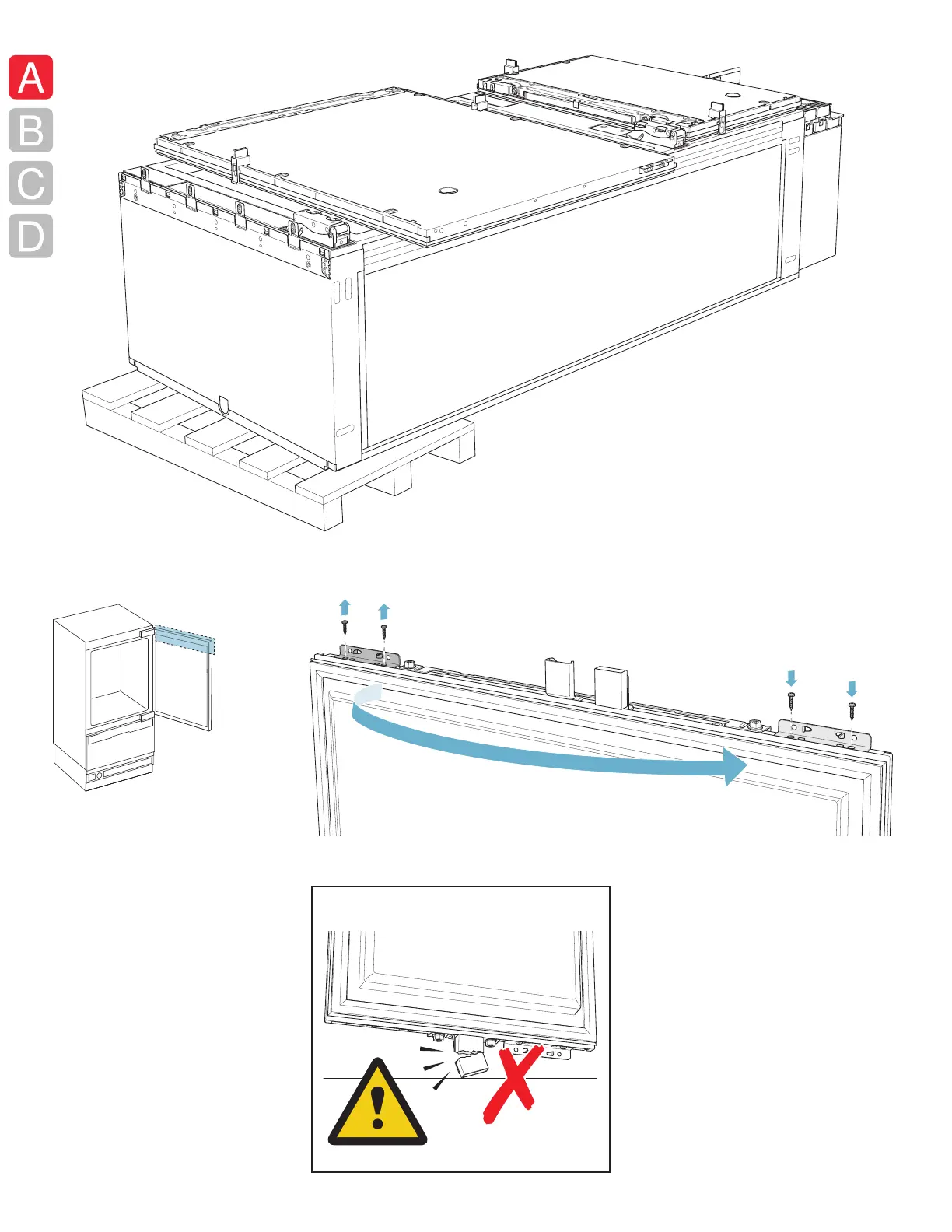 A
B
C
D