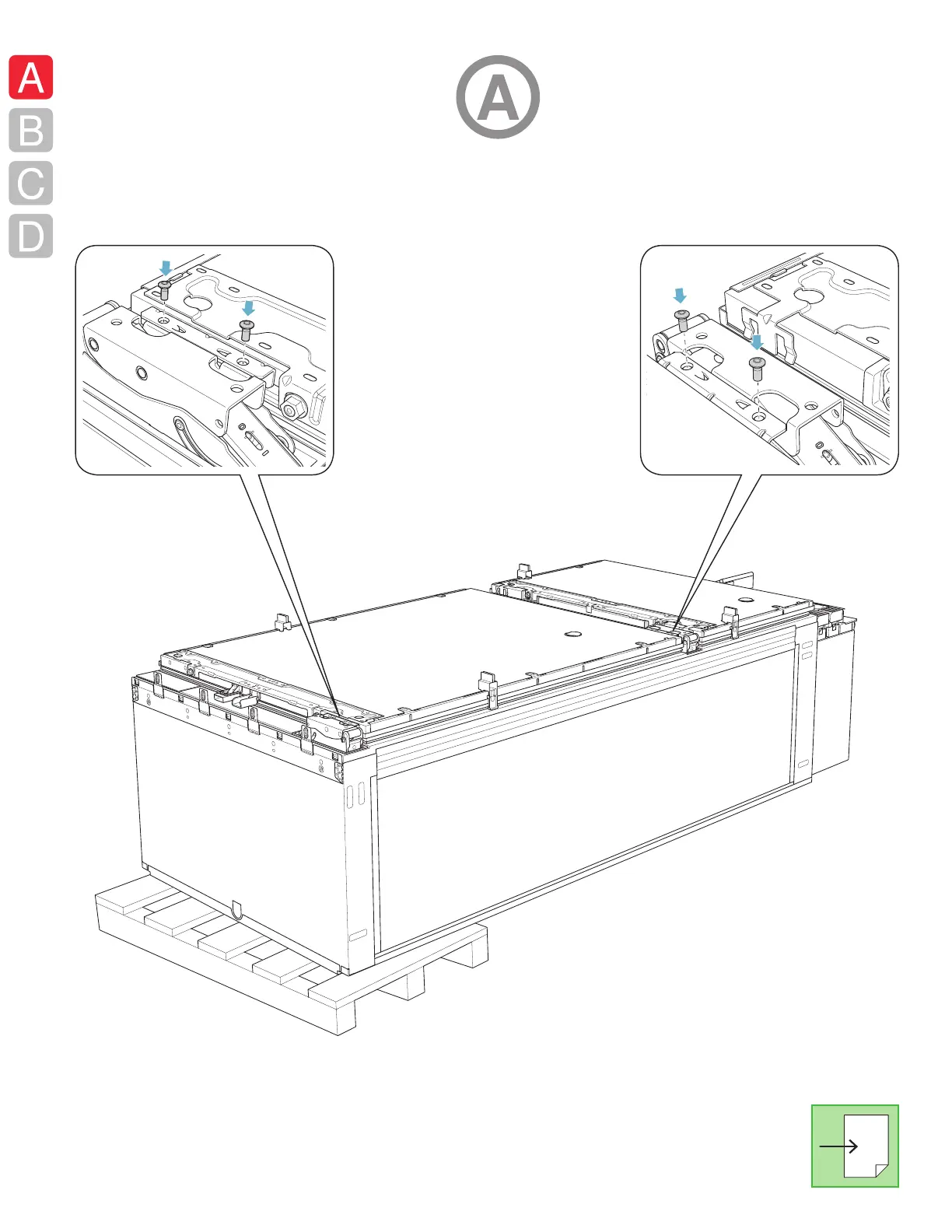 A
B
C
D

A