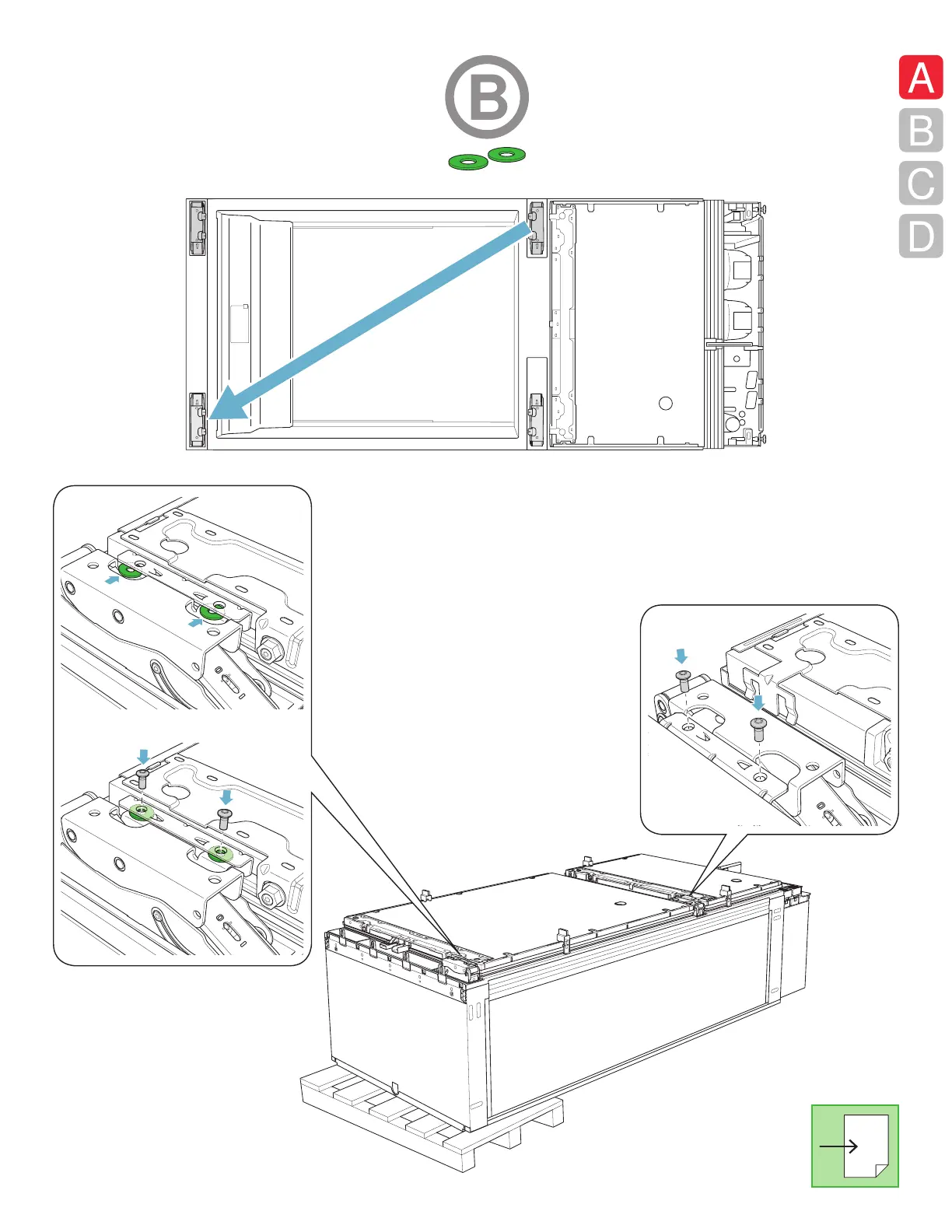 B

A
B
C
D