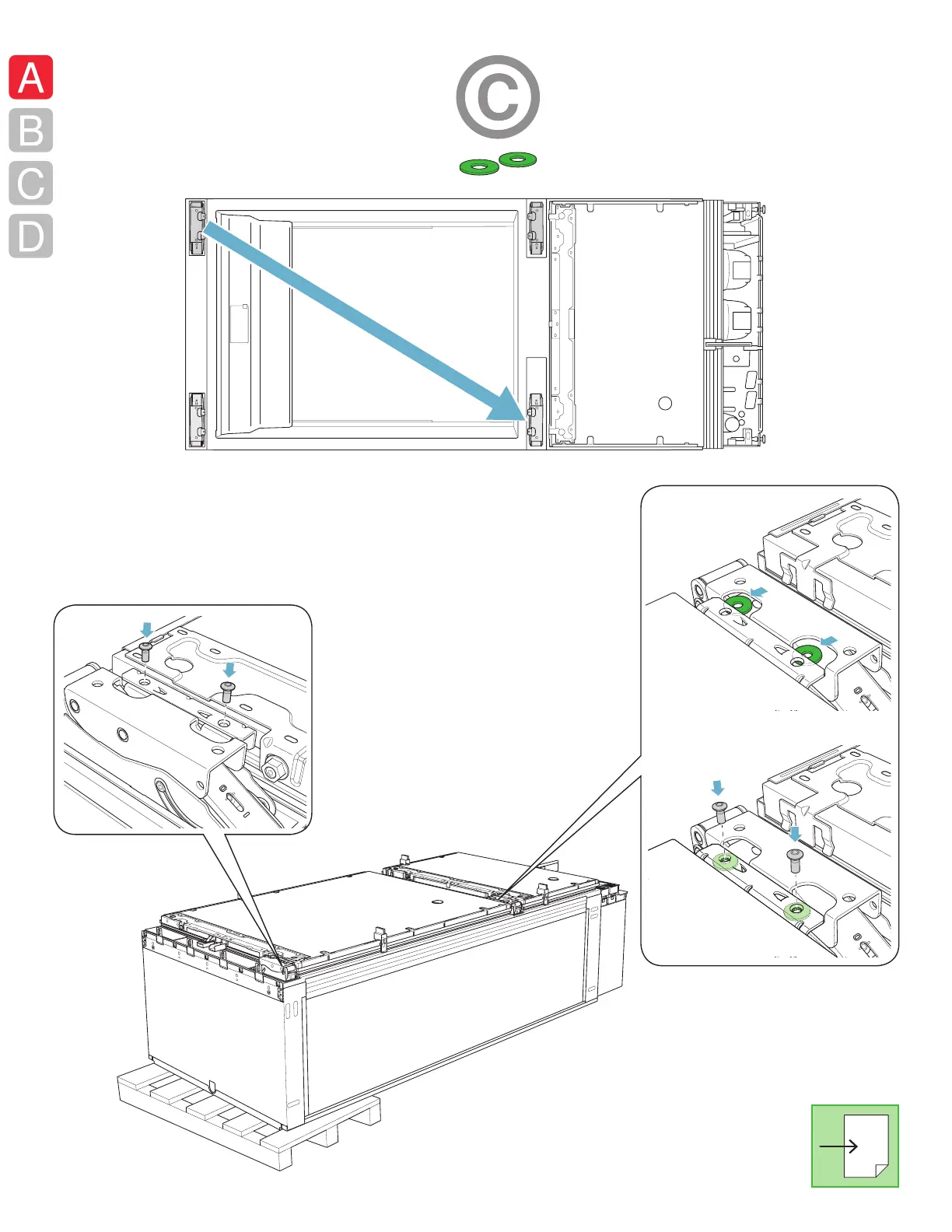 A
B
C
D

C