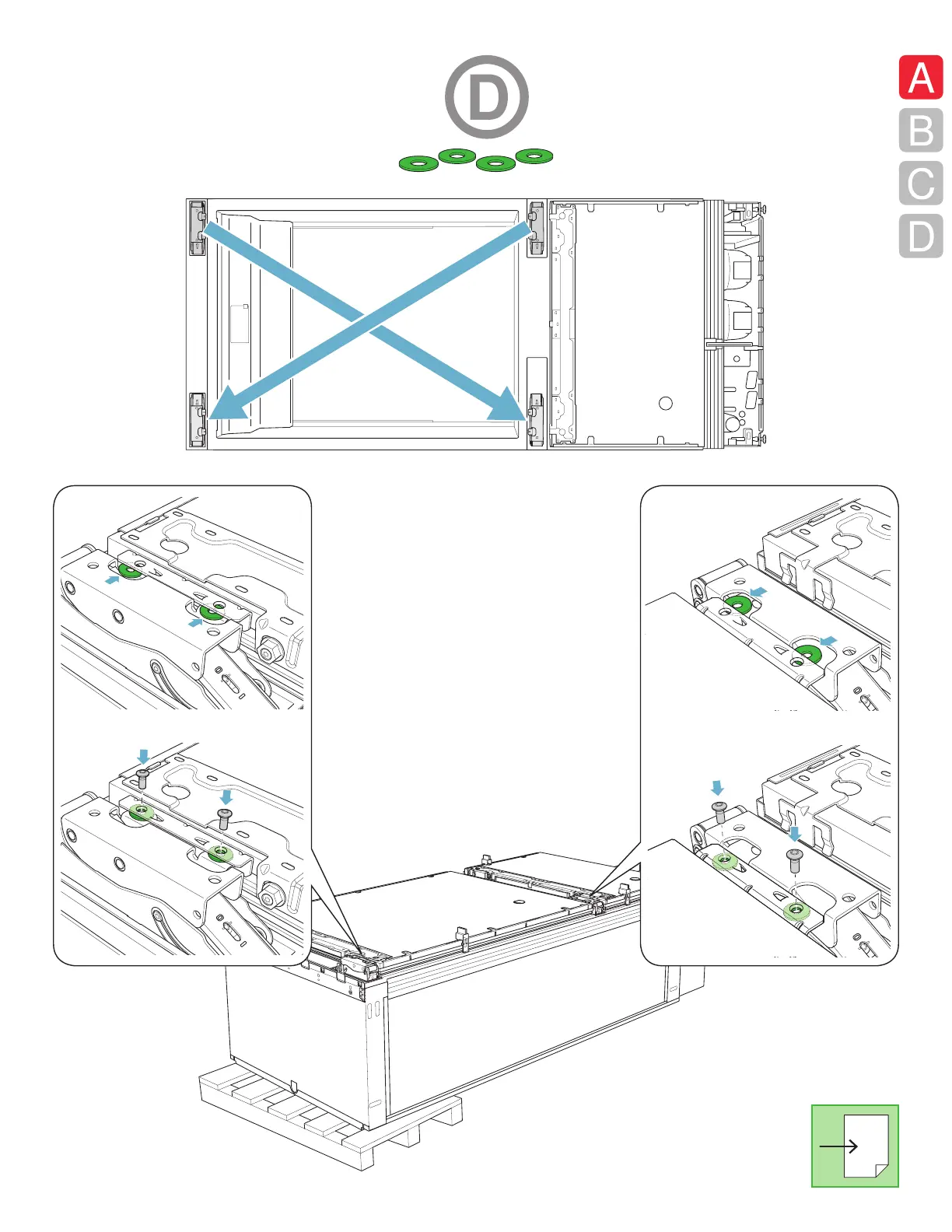 D

A
B
C
D