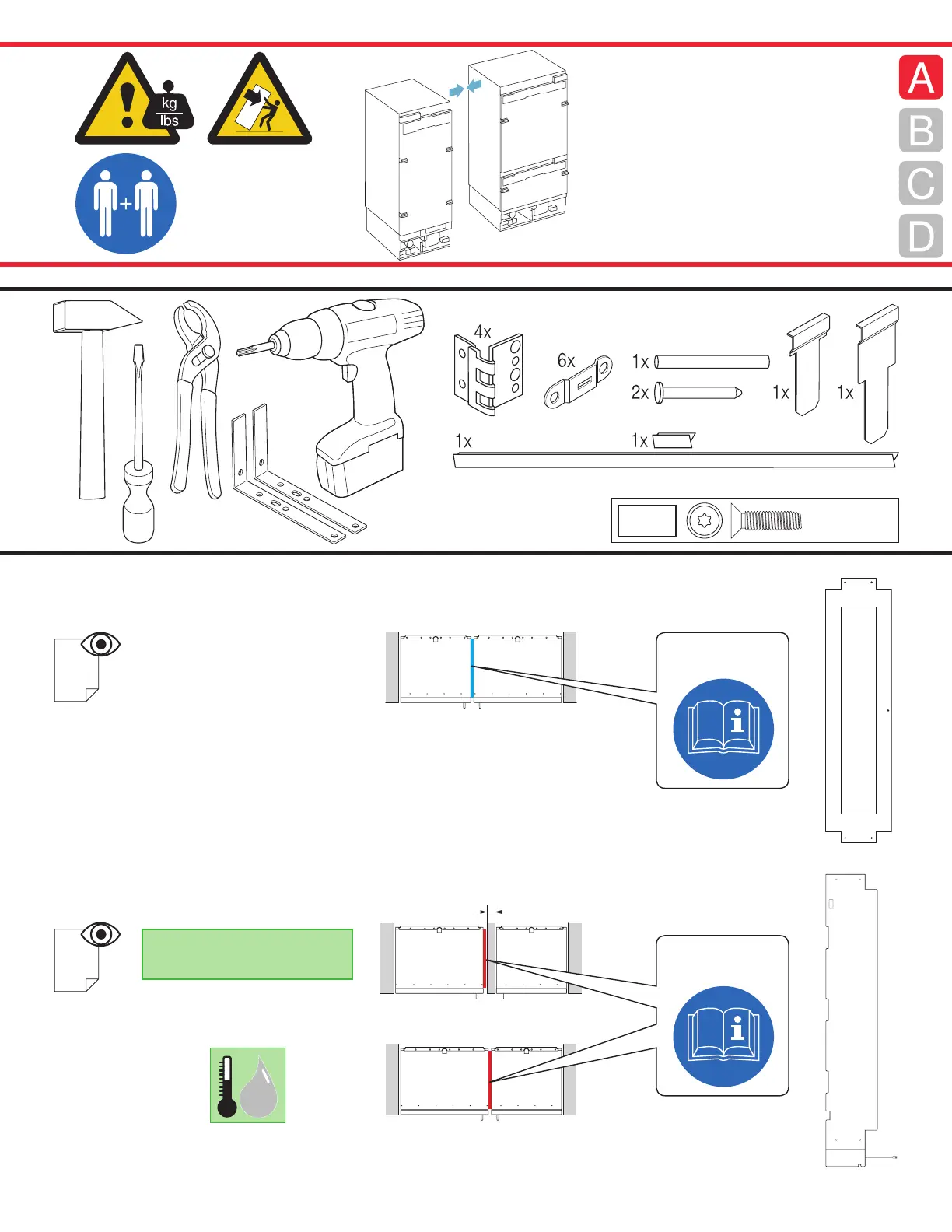 kg
lbs

A
B
C
D

4x
6x
1x
2x
1x
1x
1x
1x