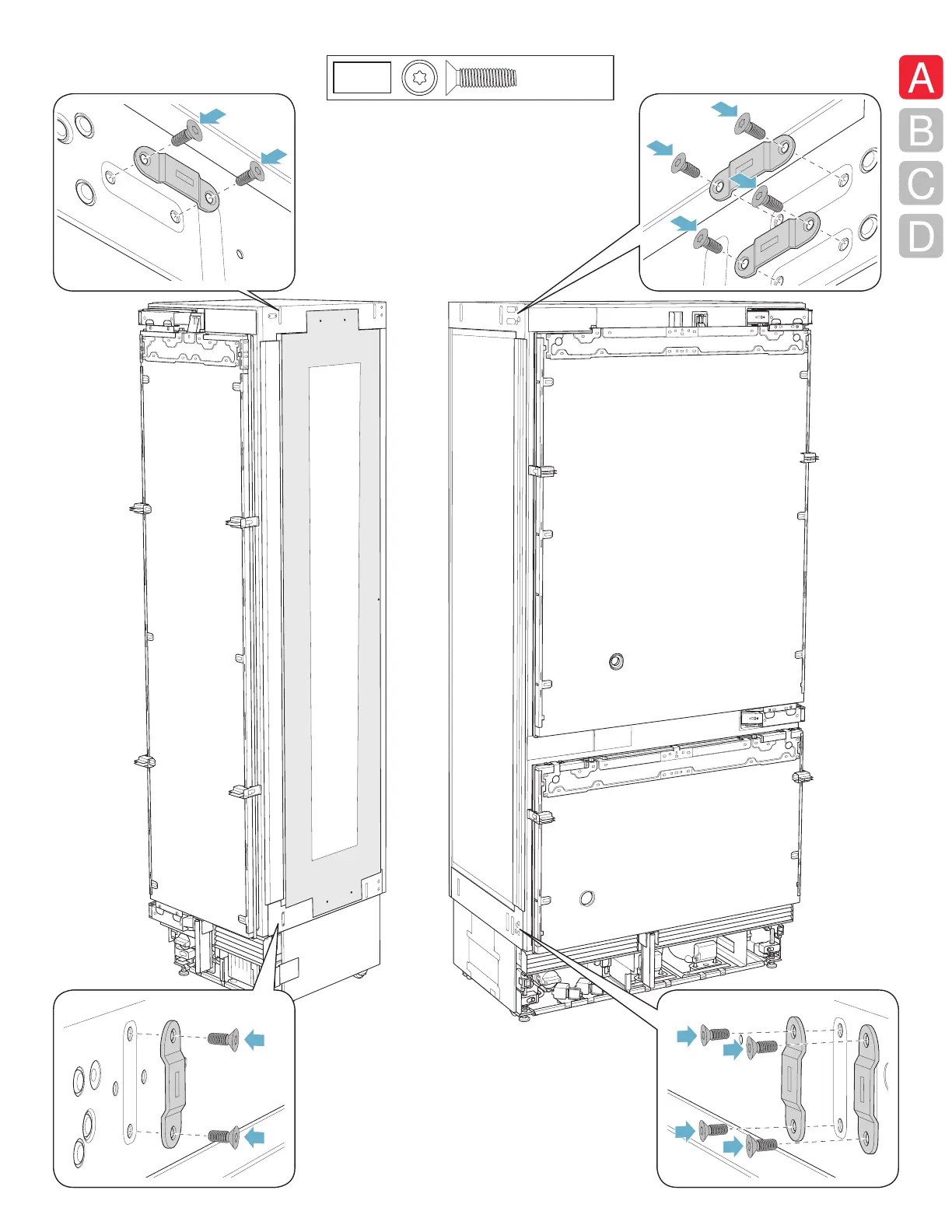 A
B
C
D