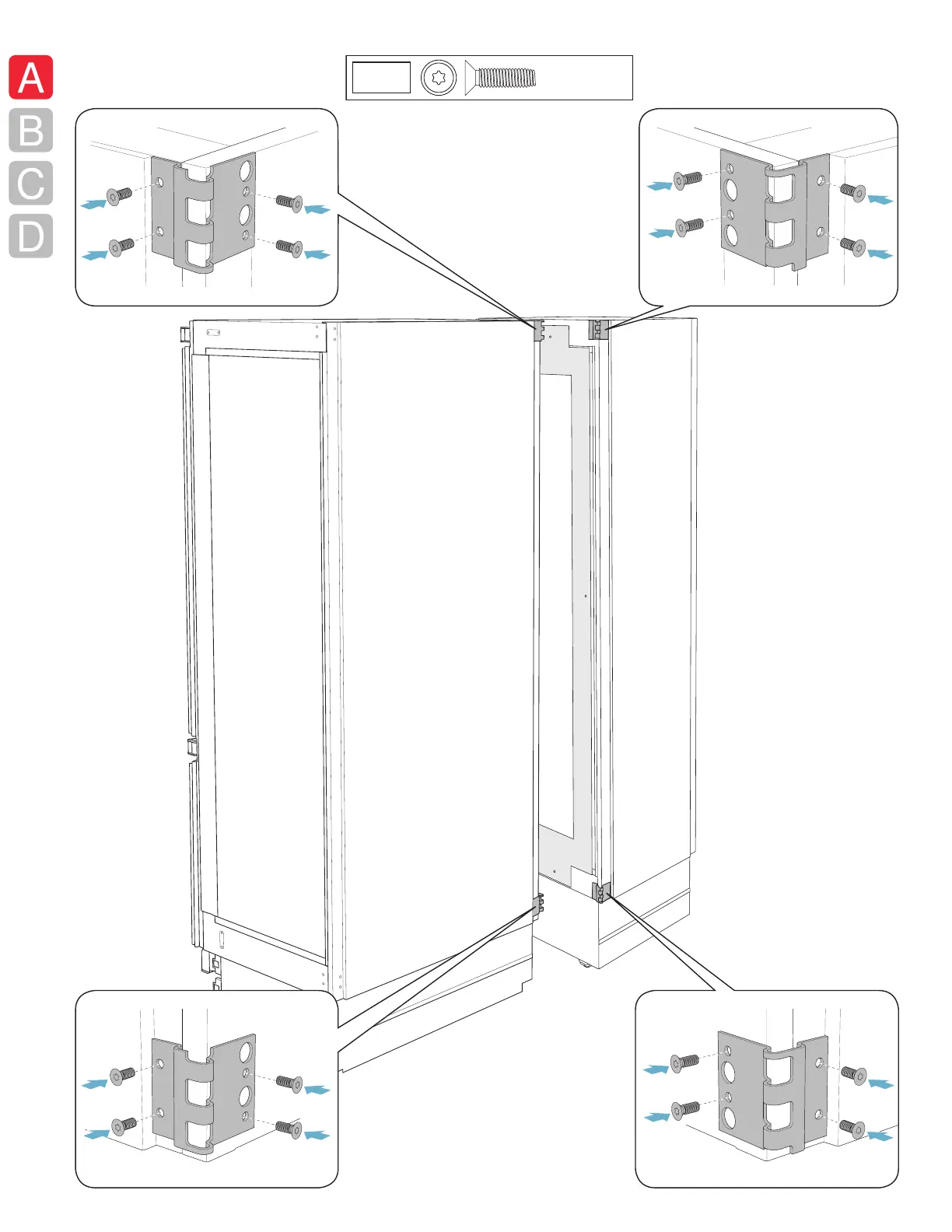 A
B
C
D